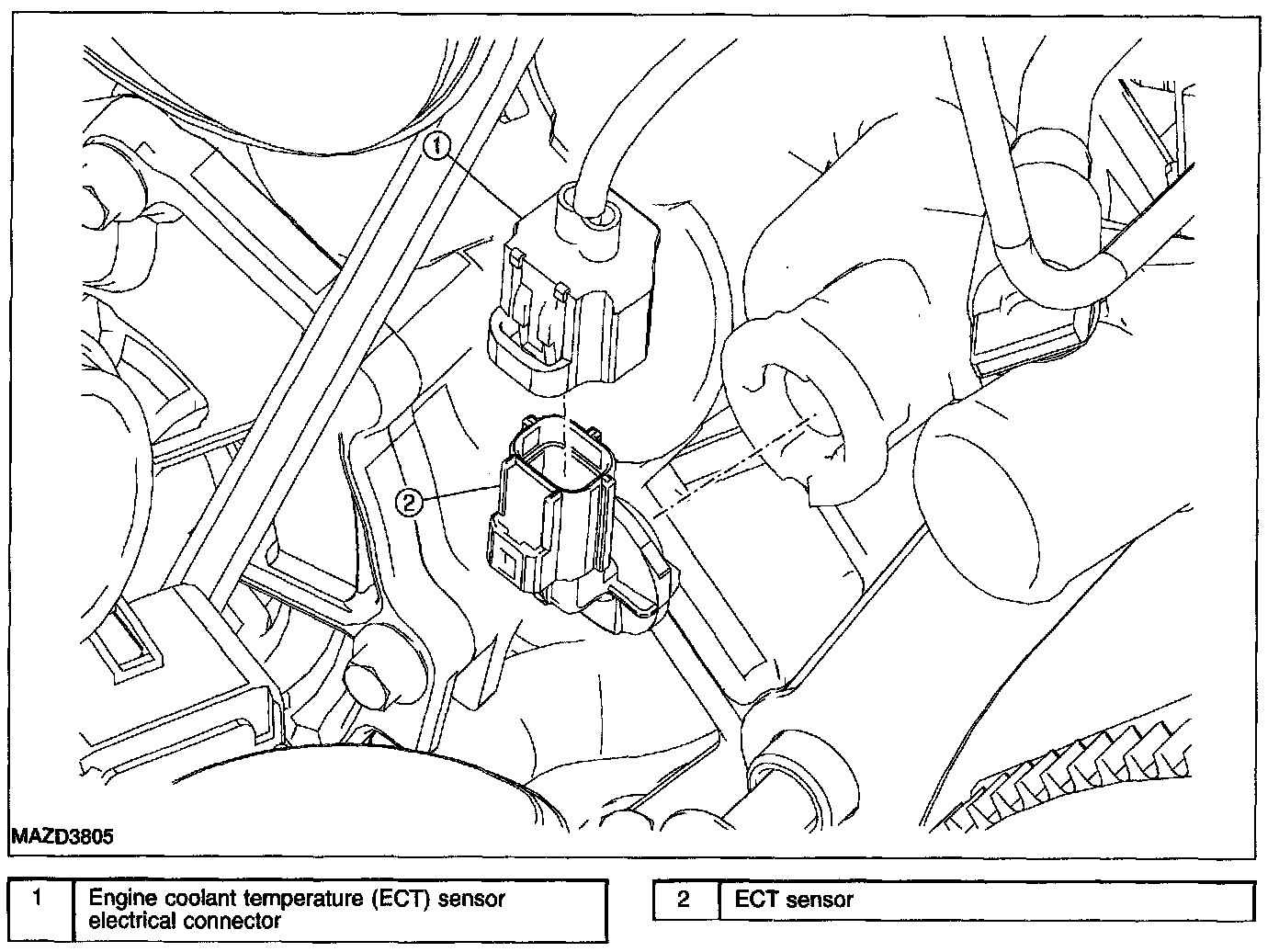 1

2

MAZD3805

| 1 | Engine coolant temperature (ECT) sensor electrical connector |
|---|---|

| 2 | ECT sensor |
|---|---|