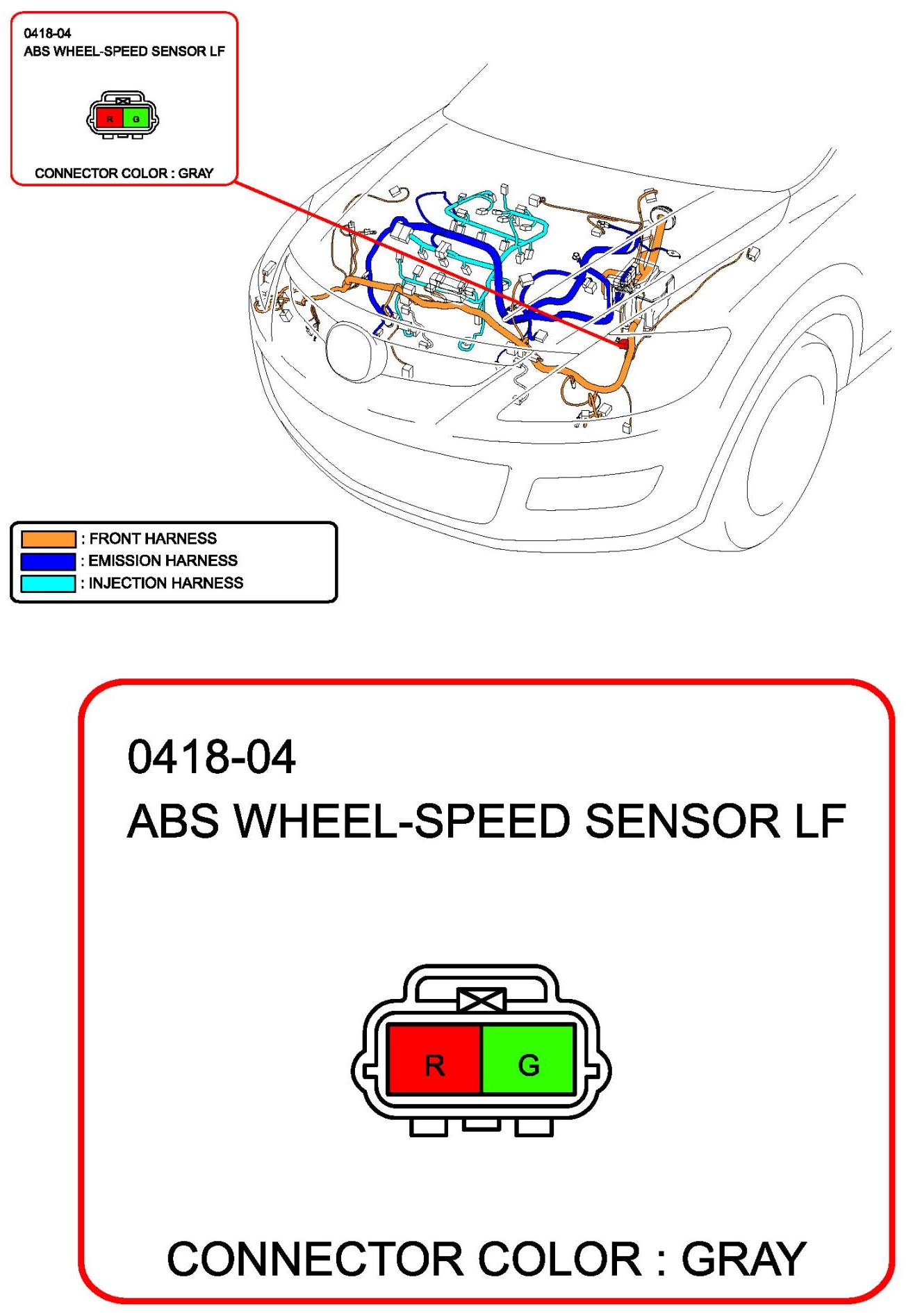 0418-04
ABS WHEEL-SPEED SENSOR LF

R G

CONNECTOR COLOR : GRAY

: FRONT HARNESS
: EMISSION HARNESS
: INJECTION HARNESS

0418-04
ABS WHEEL-SPEED SENSOR LF

R G

CONNECTOR COLOR : GRAY