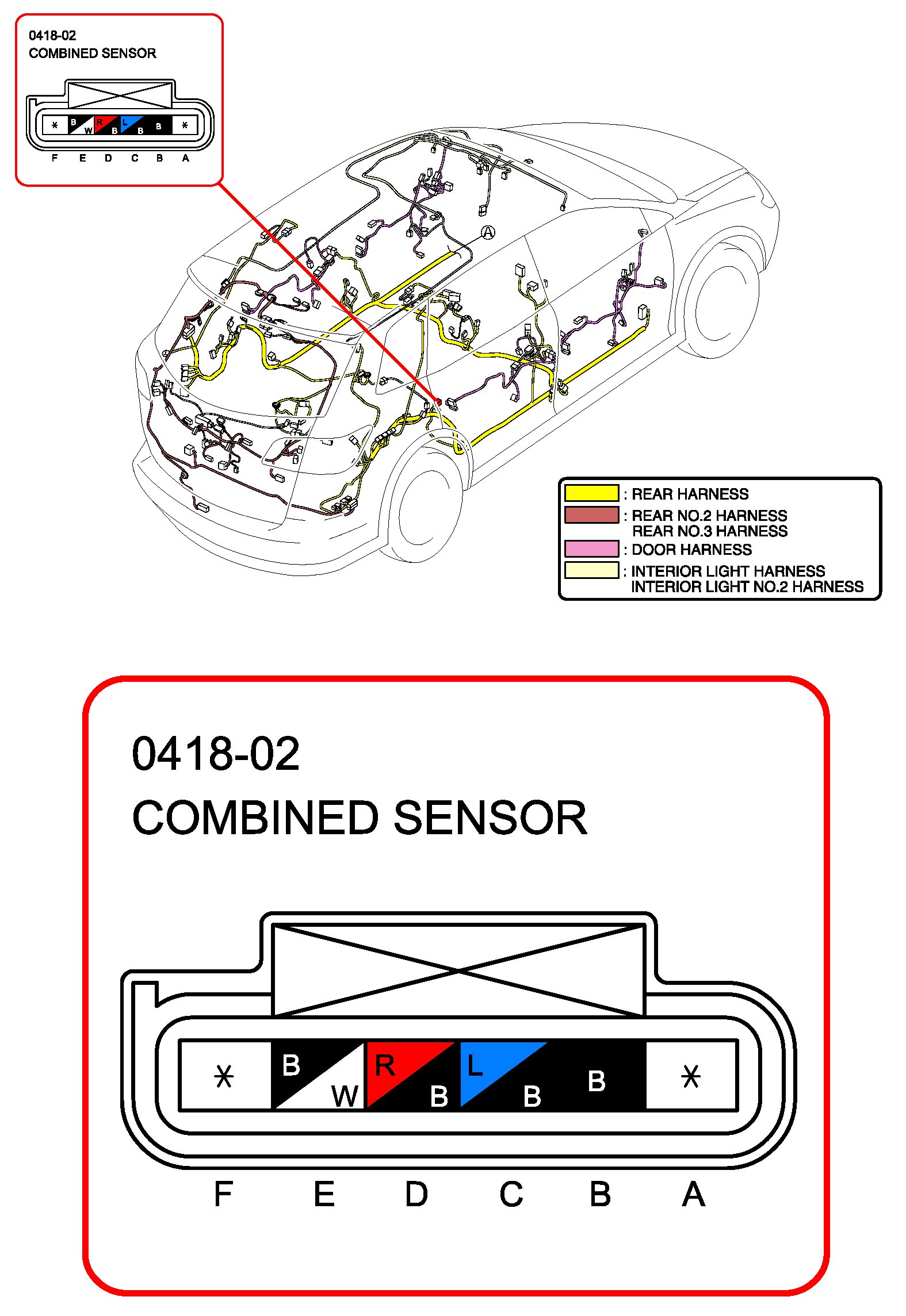 0418-02
COMBINED SENSOR

* B W R B L B B *

F E D C B A

A

: REAR HARNESS
: REAR NO.2 HARNESS
REAR NO.3 HARNESS
: DOOR HARNESS
: INTERIOR LIGHT HARNESS
INTERIOR LIGHT NO.2 HARNESS

0418-02
COMBINED SENSOR

* B W R B L B B *

F E D C B A