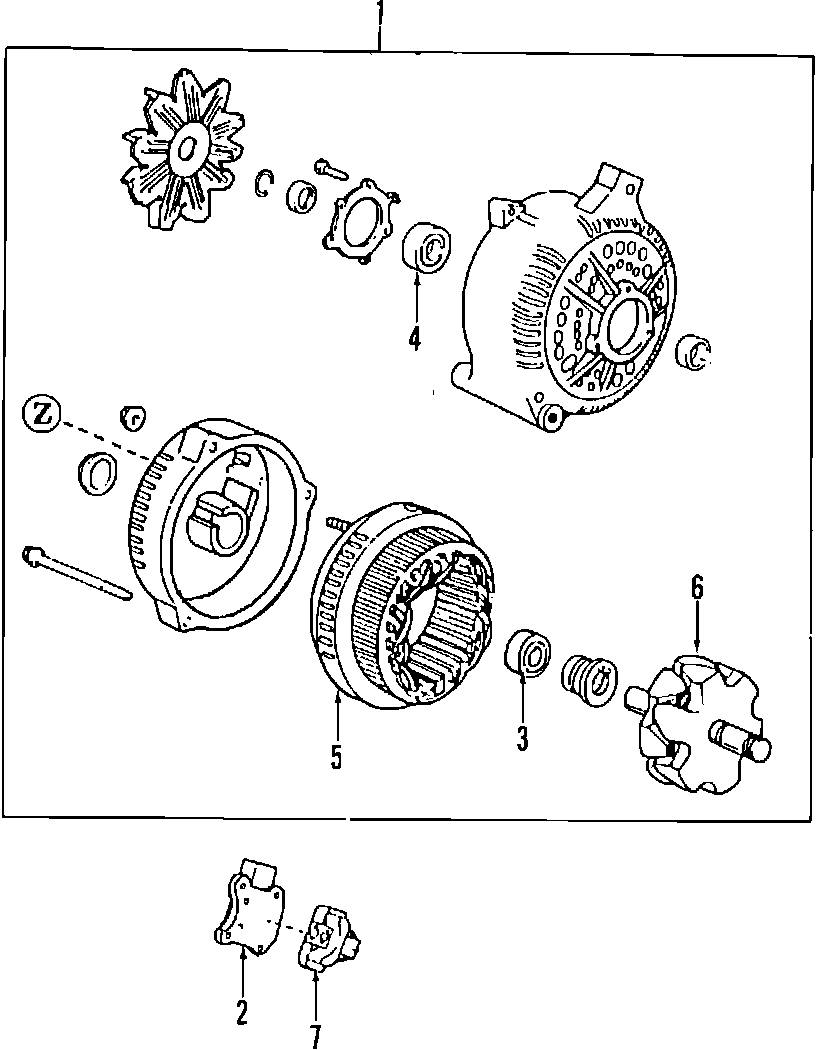 1
4
Z
6
5
3
2
7