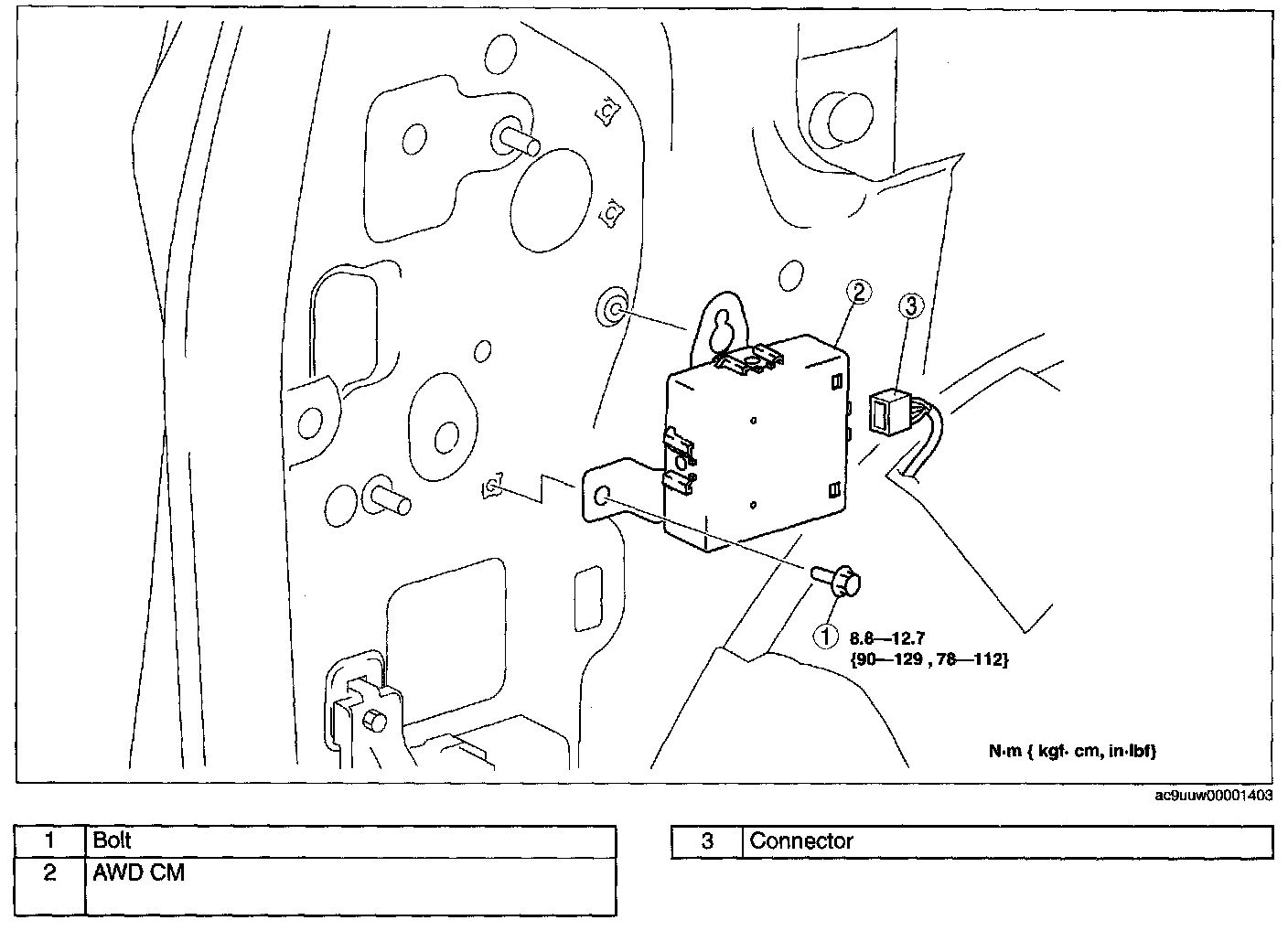 2

3

1 8.8—12.7
{90—129 , 78—112}

N·m { kgf· cm, in·lbf}

ac9uuw00001403

| 1 | Bolt |
|---|---|
| 2 | AWD CM |

| 3 | Connector |
|---|---|