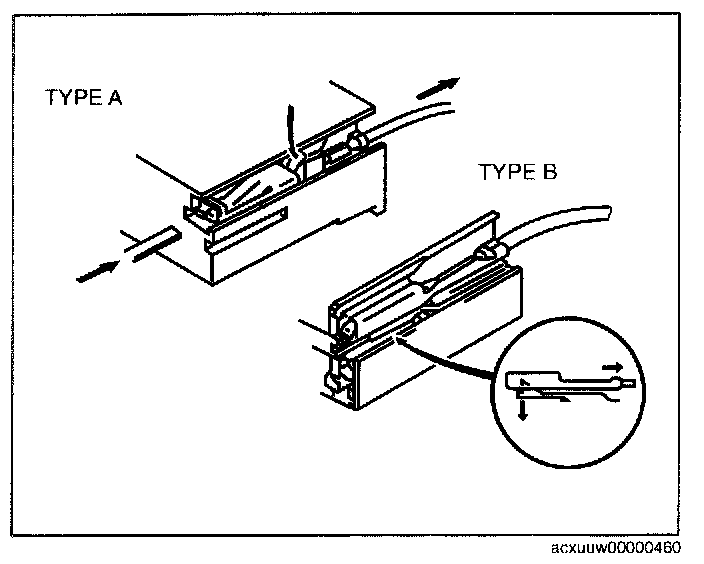 TYPE A

TYPE B

acxuuw00000460