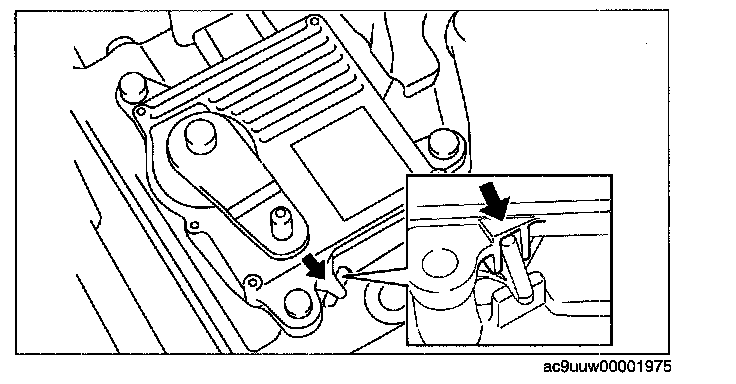 ac9uuw00001975