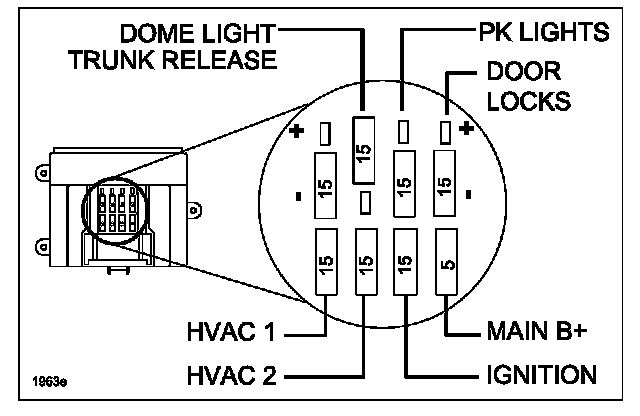 DOME LIGHT
TRUNK RELEASE

PK LIGHTS

DOOR
LOCKS

+
+
15
15
15
15
-
-
15
15
15
5

HVAC 1
HVAC 2
MAIN B+
IGNITION

1963e