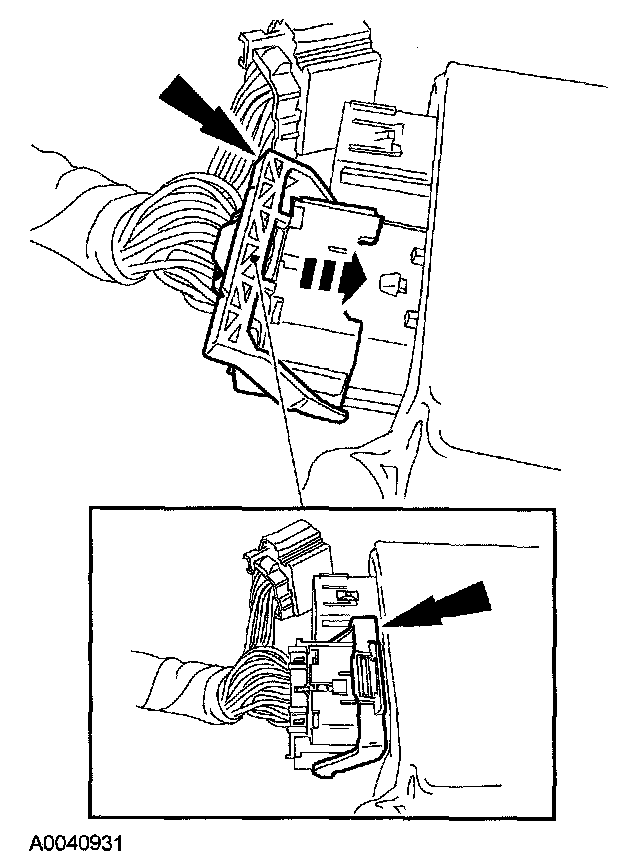 A0040931