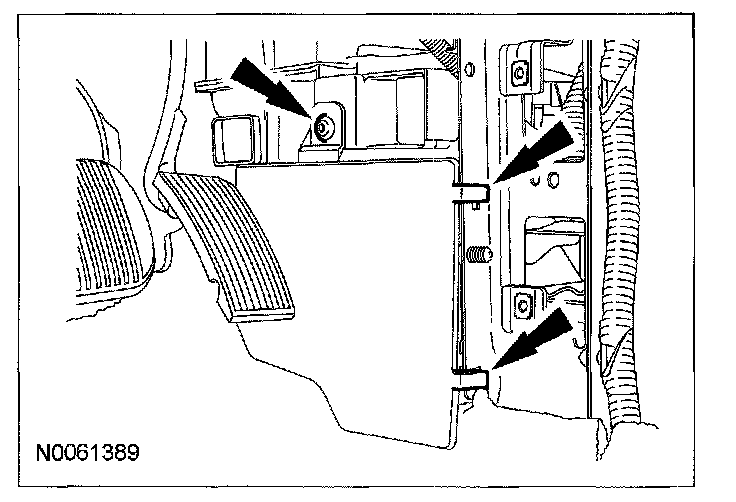 N0061389