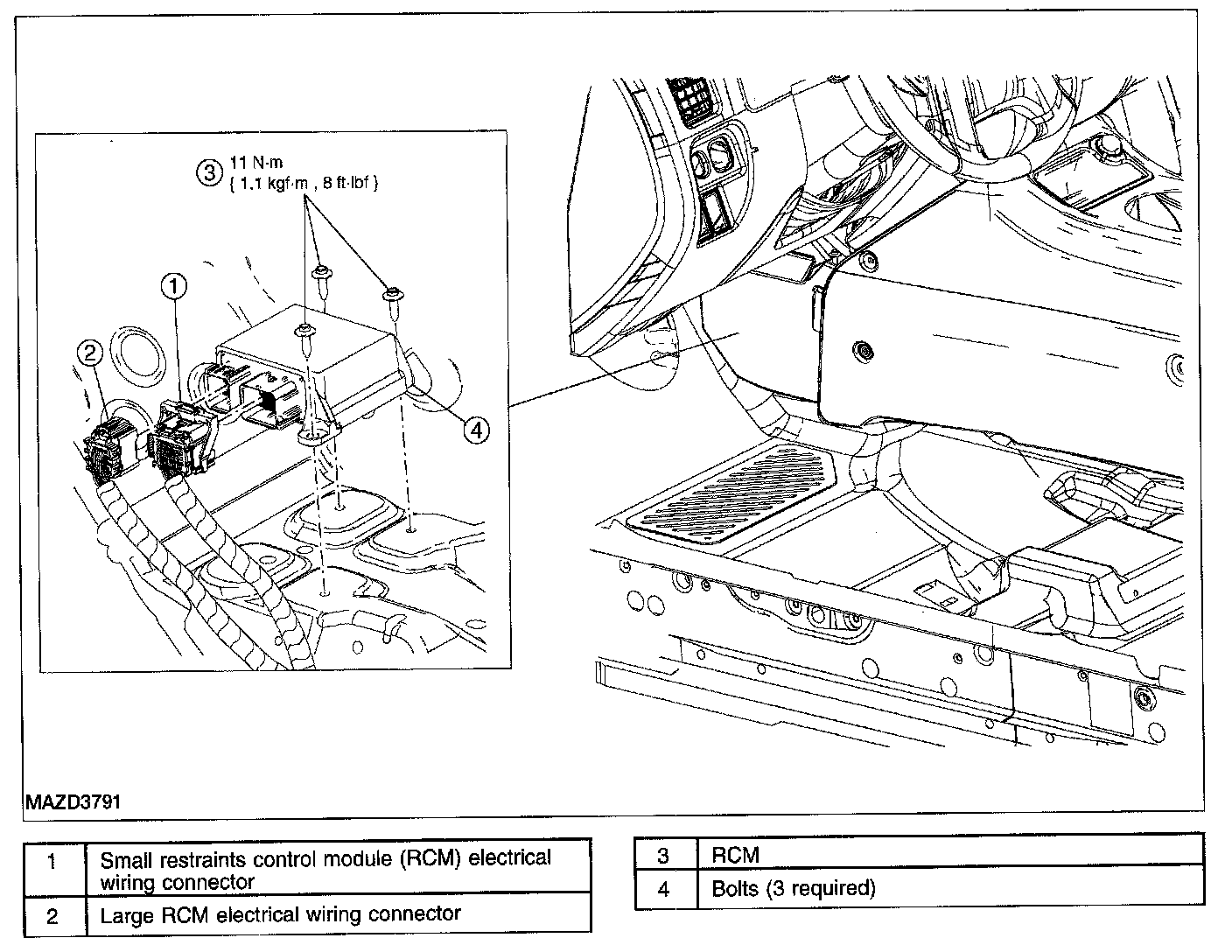 3 11 N·m
{ 1.1 kgf·m , 8 ft·lbf }

1

2

4

MAZD3791

| 1 | Small restraints control module (RCM) electrical wiring connector |
|---|---|
| 2 | Large RCM electrical wiring connector |

| 3 | RCM |
|---|---|
| 4 | Bolts (3 required) |