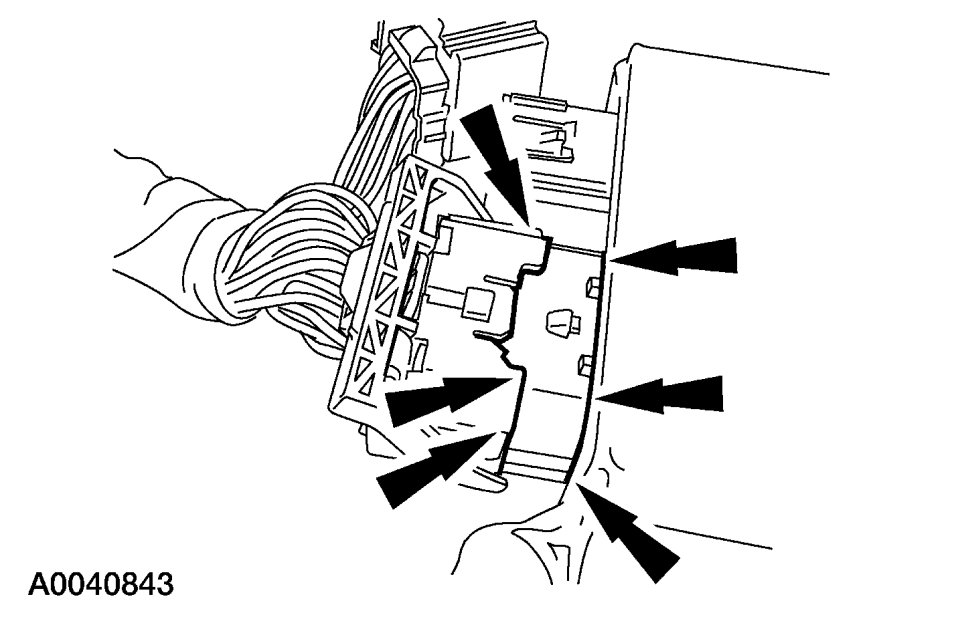 A0040843