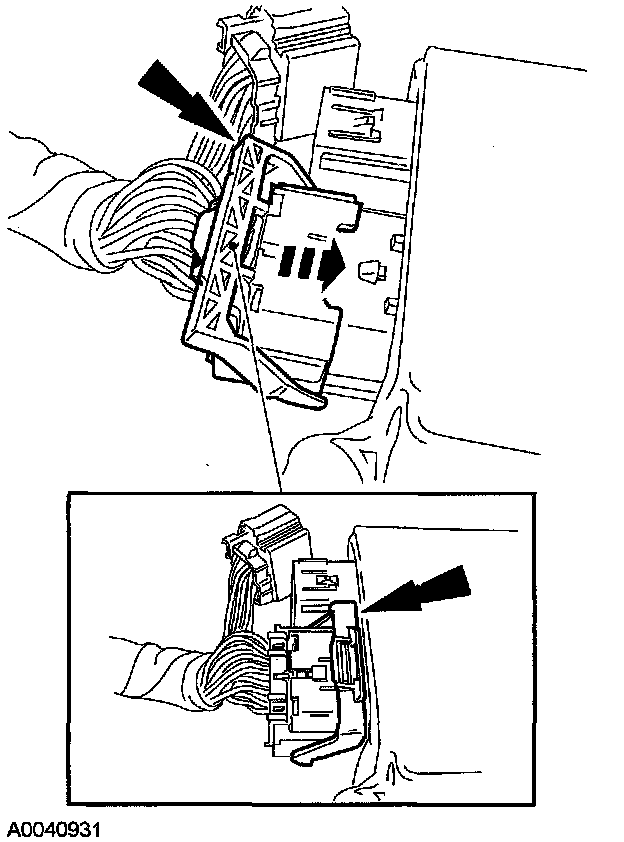 A0040931