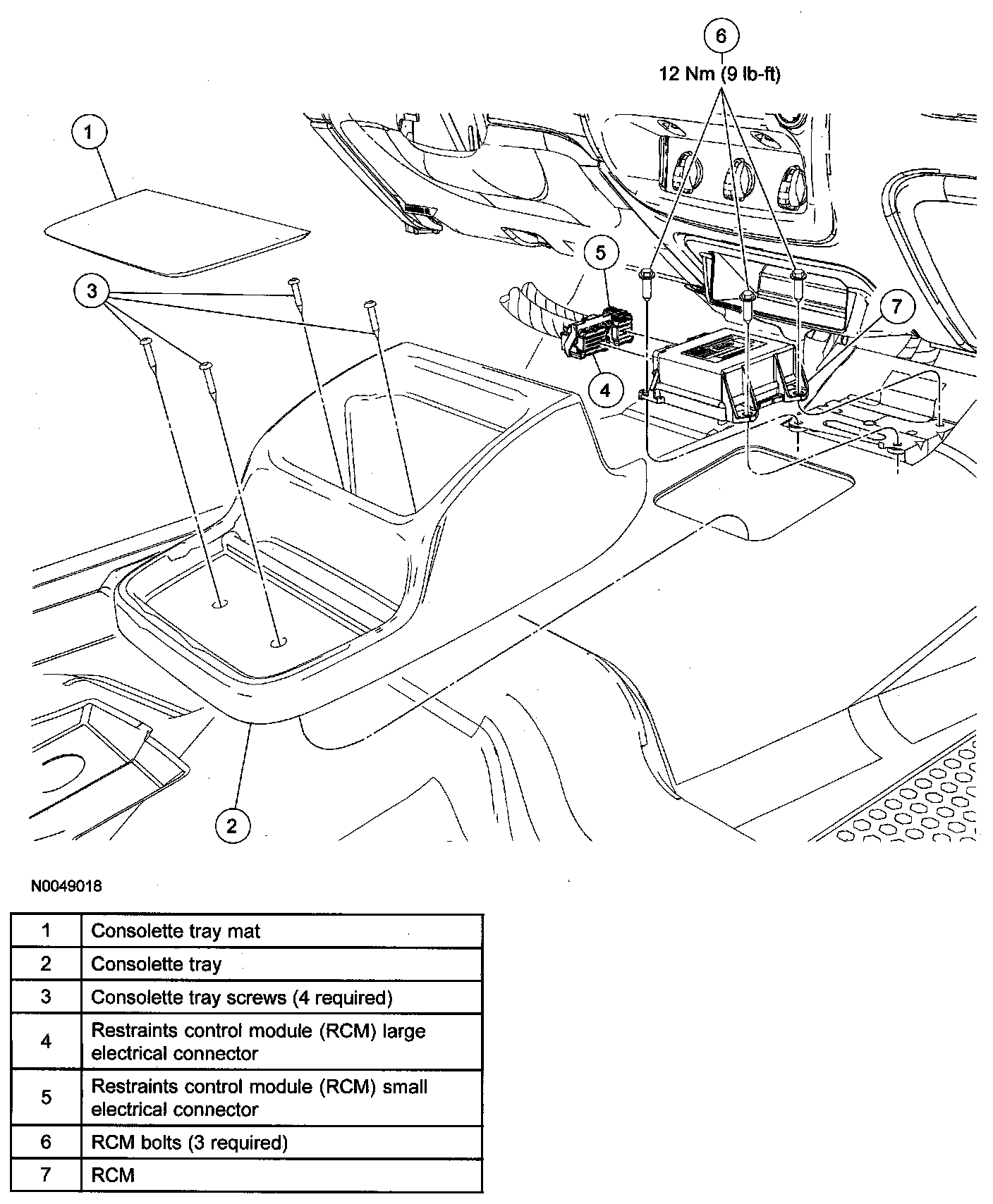 6
12 Nm (9 lb-ft)

1

5

3

7

4

2

N0049018

| 1 | Consolette tray mat |
|---|---|
| 2 | Consolette tray |
| 3 | Consolette tray screws (4 required) |
| 4 | Restraints control module (RCM) large electrical connector |
| 5 | Restraints control module (RCM) small electrical connector |
| 6 | RCM bolts (3 required) |
| 7 | RCM |