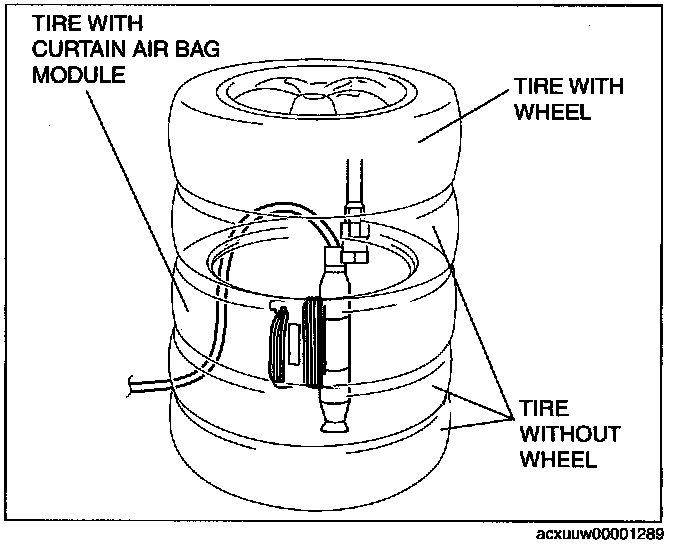 TIRE WITH CURTAIN AIR BAG MODULE

TIRE WITH WHEEL

TIRE WITHOUT WHEEL

acxuuw00001289