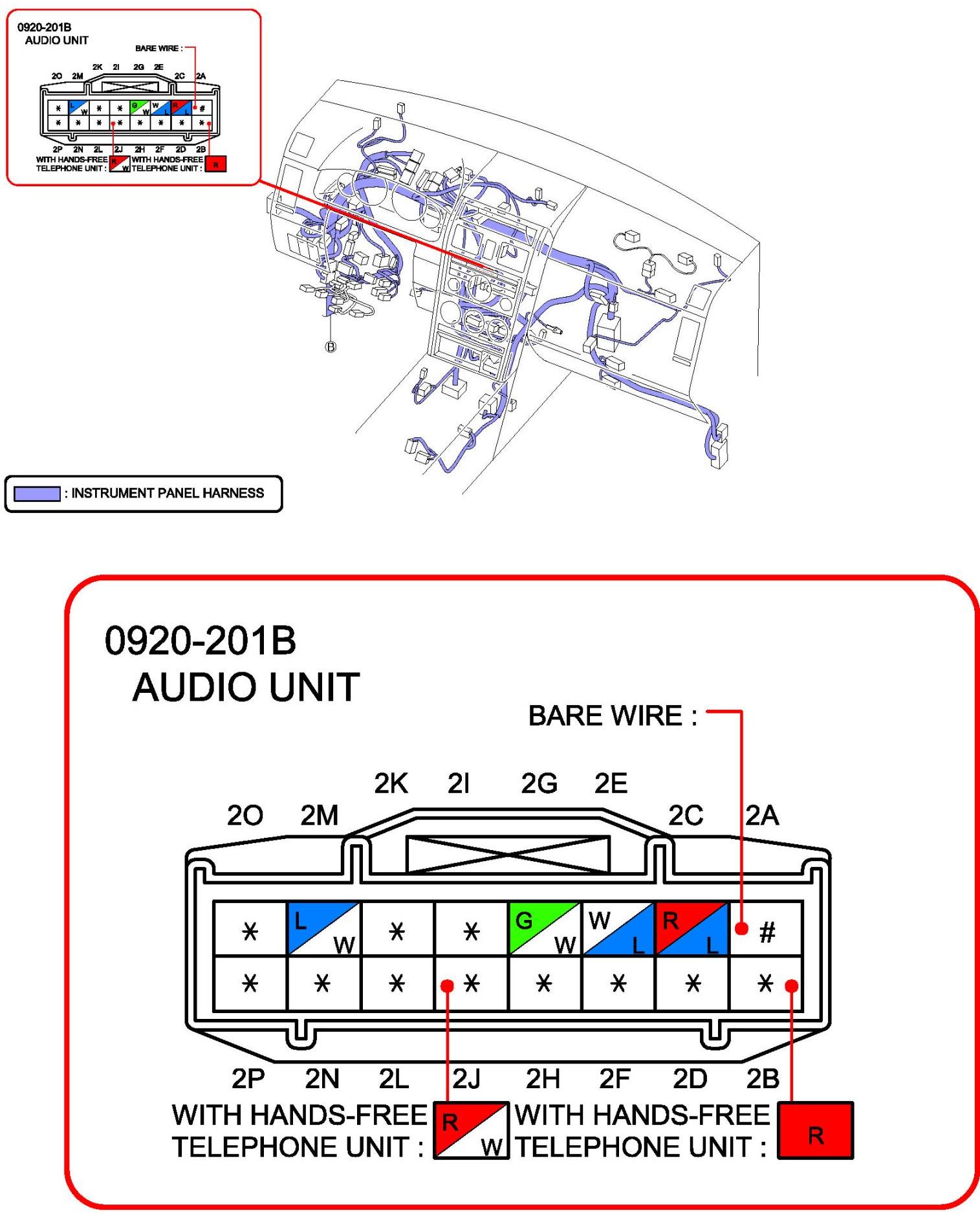 0920-201B
AUDIO UNIT

BARE WIRE :

2K 2I 2G 2E
2O 2M 2C 2A

| * | L W | * | * | G W | W L | R L | # |
|---|---|---|---|---|---|---|---|
| * | * | * | * | * | * | * | * |

2P 2N 2L 2J 2H 2F 2D 2B
WITH HANDS-FREE TELEPHONE UNIT : R W
WITH HANDS-FREE TELEPHONE UNIT : R

B

: INSTRUMENT PANEL HARNESS

0920-201B
AUDIO UNIT

BARE WIRE :

2K 2I 2G 2E
2O 2M 2C 2A

| * | L W | * | * | G W | W L | R L | # |
|---|---|---|---|---|---|---|---|
| * | * | * | * | * | * | * | * |

2P 2N 2L 2J 2H 2F 2D 2B
WITH HANDS-FREE TELEPHONE UNIT : R W
WITH HANDS-FREE TELEPHONE UNIT : R