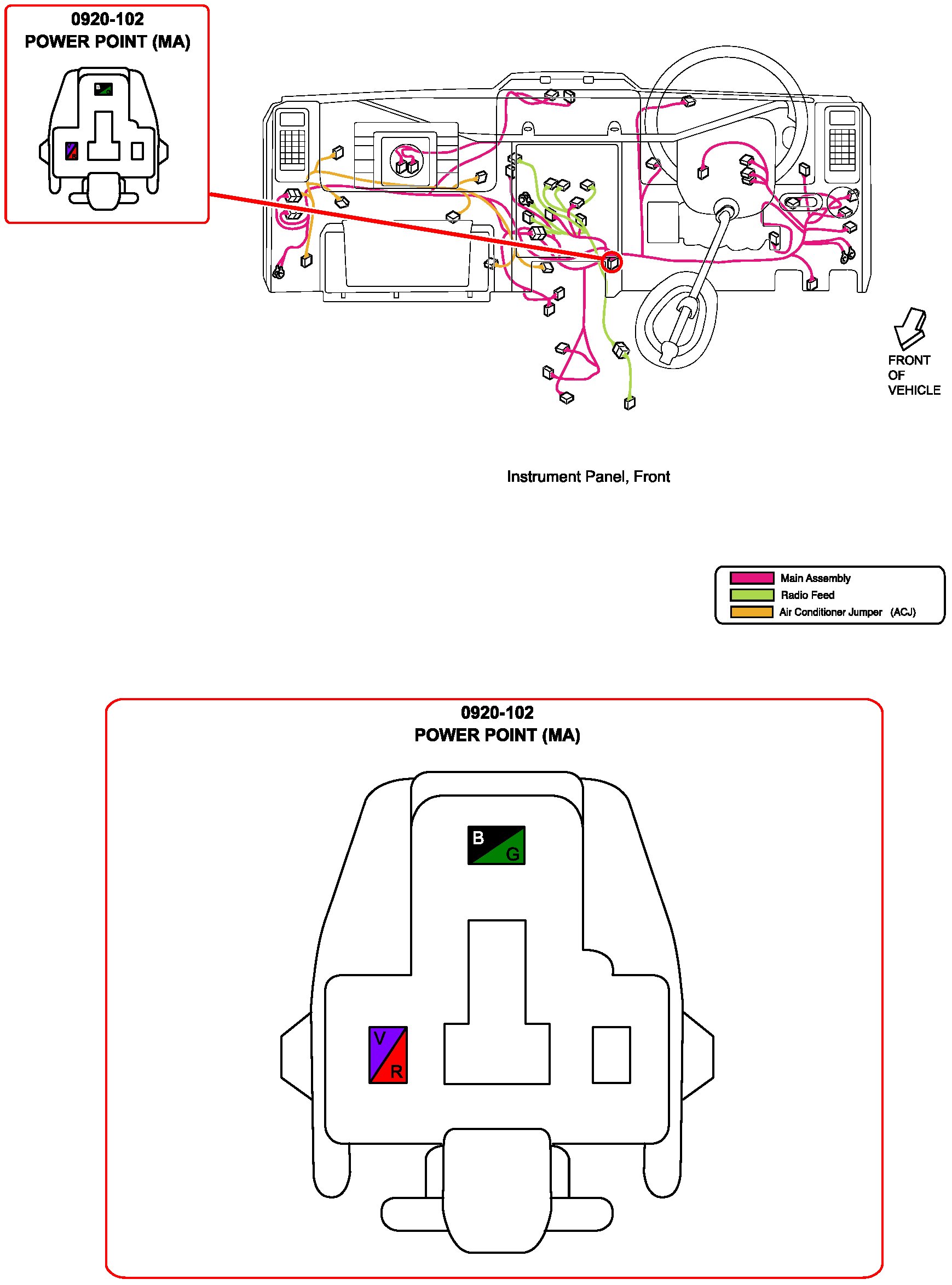 0920-102
POWER POINT (MA)

B
G
V
R

FRONT
OF
VEHICLE

Instrument Panel, Front

Main Assembly
Radio Feed
Air Conditioner Jumper (ACJ)

0920-102
POWER POINT (MA)

B
G
V
R