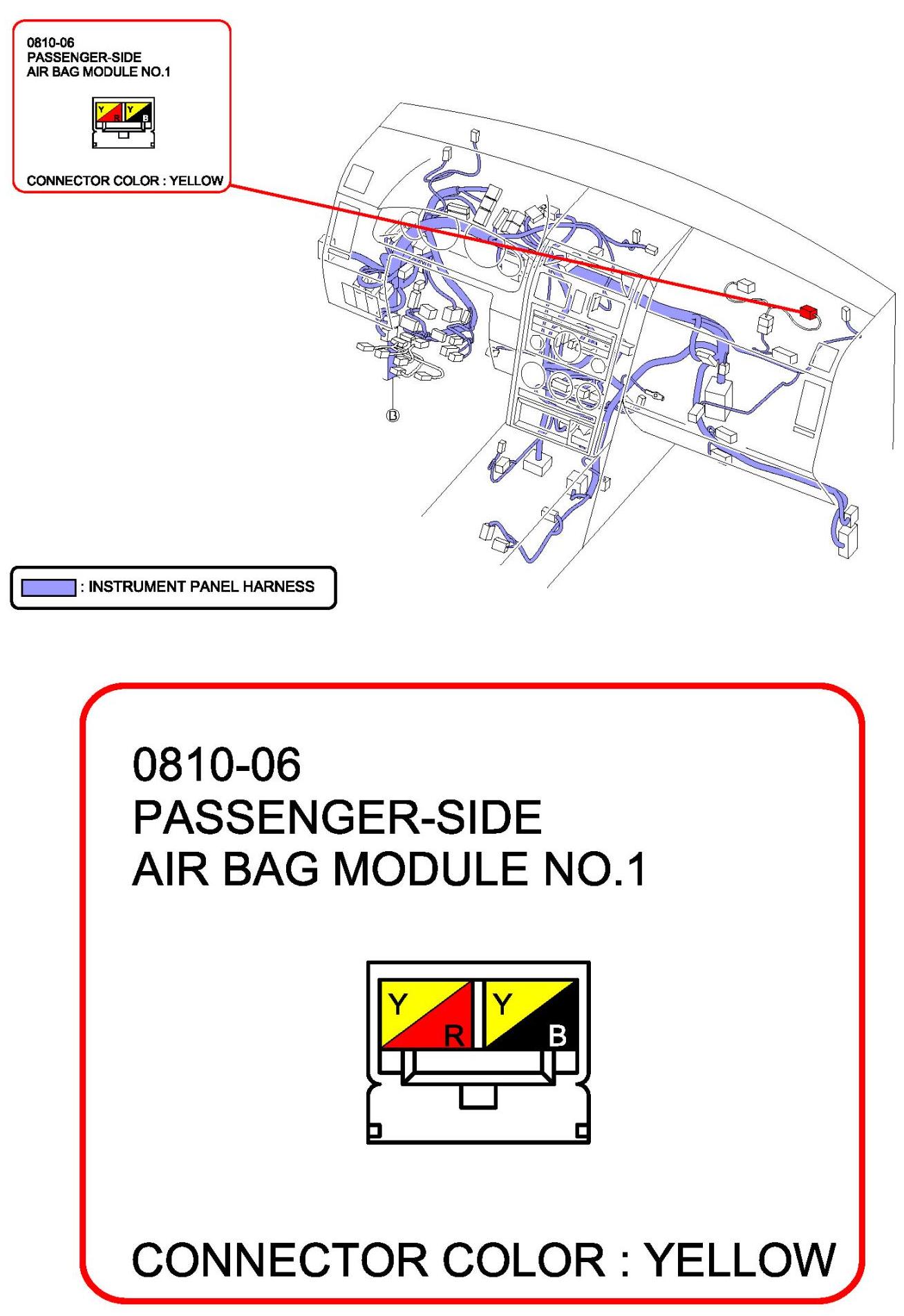 0810-06
PASSENGER-SIDE
AIR BAG MODULE NO.1

Y R Y B

CONNECTOR COLOR : YELLOW

B

: INSTRUMENT PANEL HARNESS

0810-06
PASSENGER-SIDE
AIR BAG MODULE NO.1

Y R Y B

CONNECTOR COLOR : YELLOW