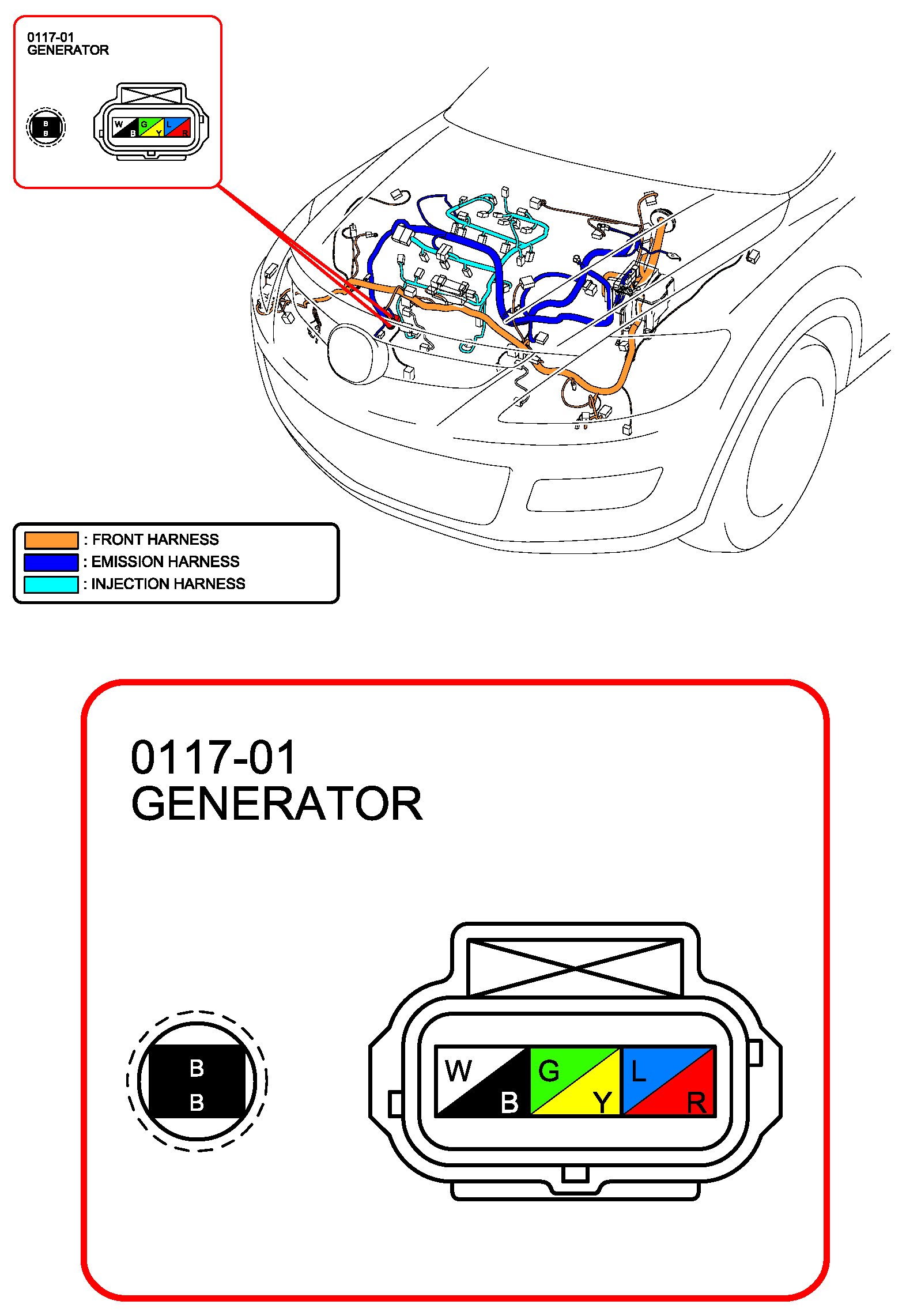 0117-01
GENERATOR

B
B

W
B
G
Y
L
R

: FRONT HARNESS
: EMISSION HARNESS
: INJECTION HARNESS

0117-01
GENERATOR

B
B

W
B
G
Y
L
R