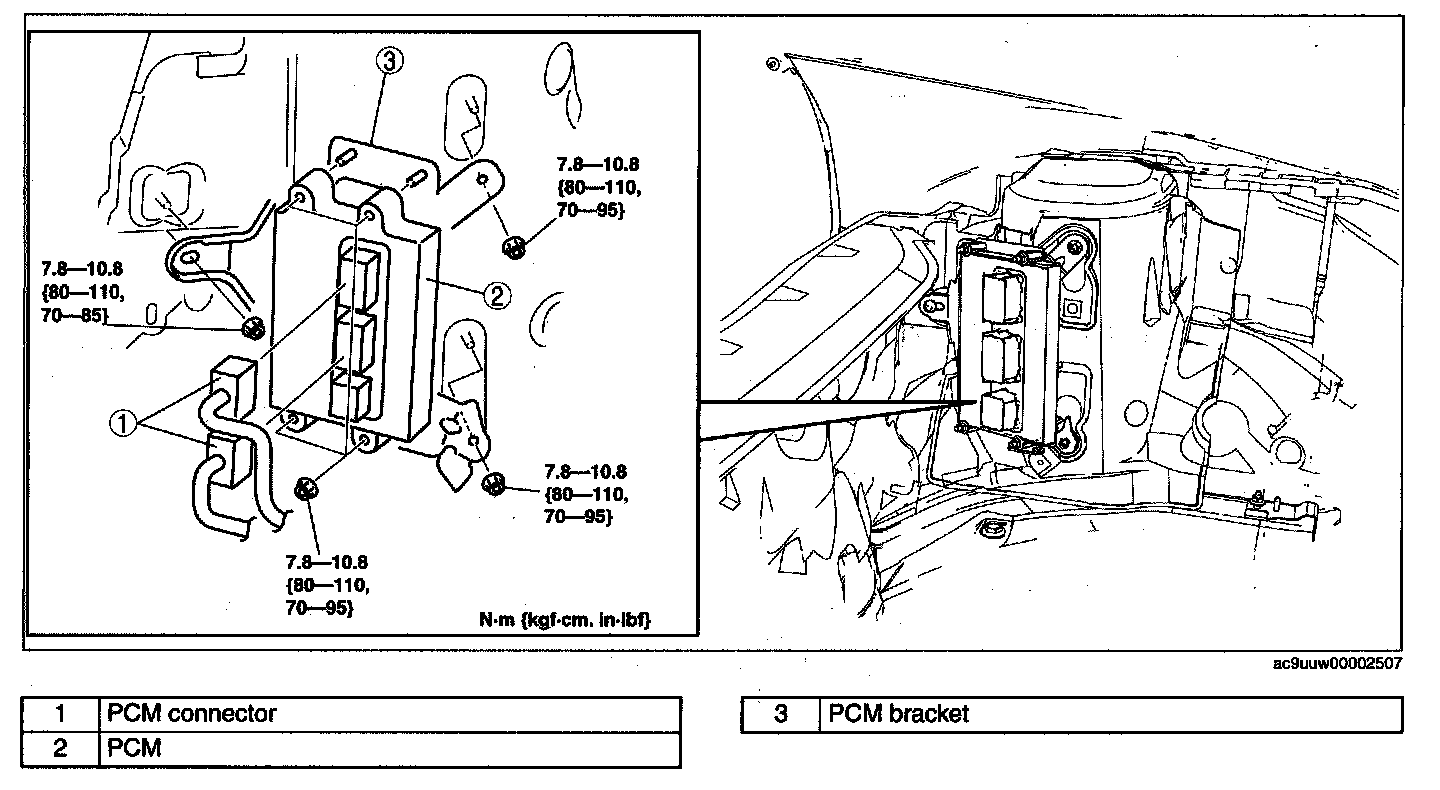 3

7.8—10.8
{80—110,
70—95}

7.8—10.8
{80—110,
70—85}

2

1

7.8—10.8
{80—110,
70—95}

7.8—10.8
{80—110,
70—95}

N·m {kgf·cm, in·lbf}

ac9uuw00002507

| 1 | PCM connector |
|---|---|
| 2 | PCM |

| 3 | PCM bracket |
|---|---|