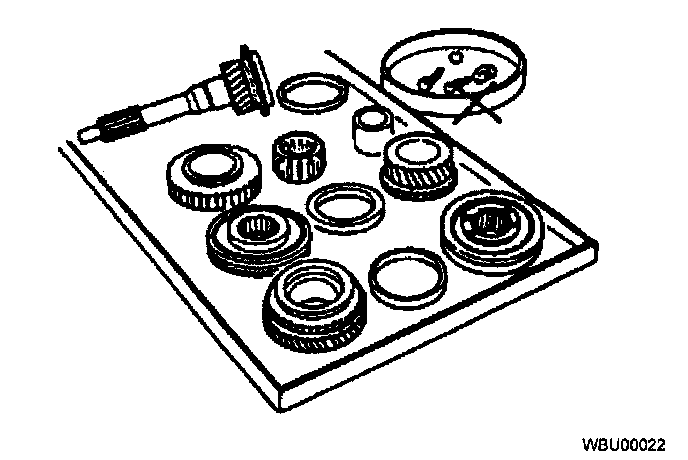 WBU00022