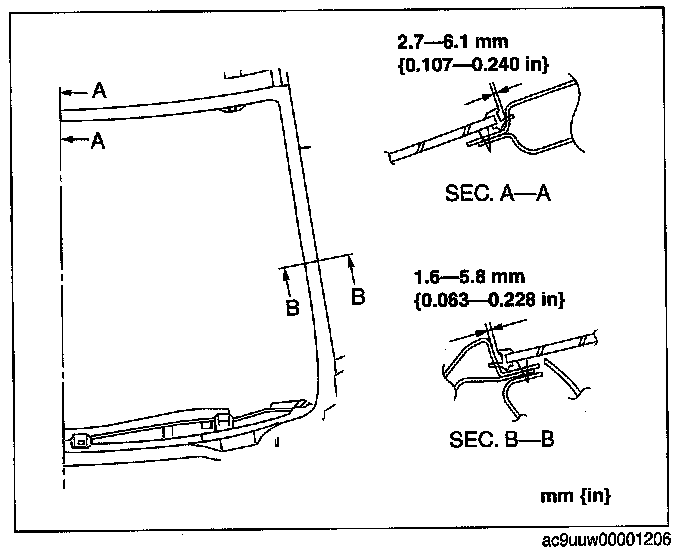 A
A
B
B

2.7—6.1 mm
{0.107—0.240 in}

SEC. A—A

1.6—5.8 mm
{0.063—0.228 in}

SEC. B—B

mm {in}

ac9uuw00001206