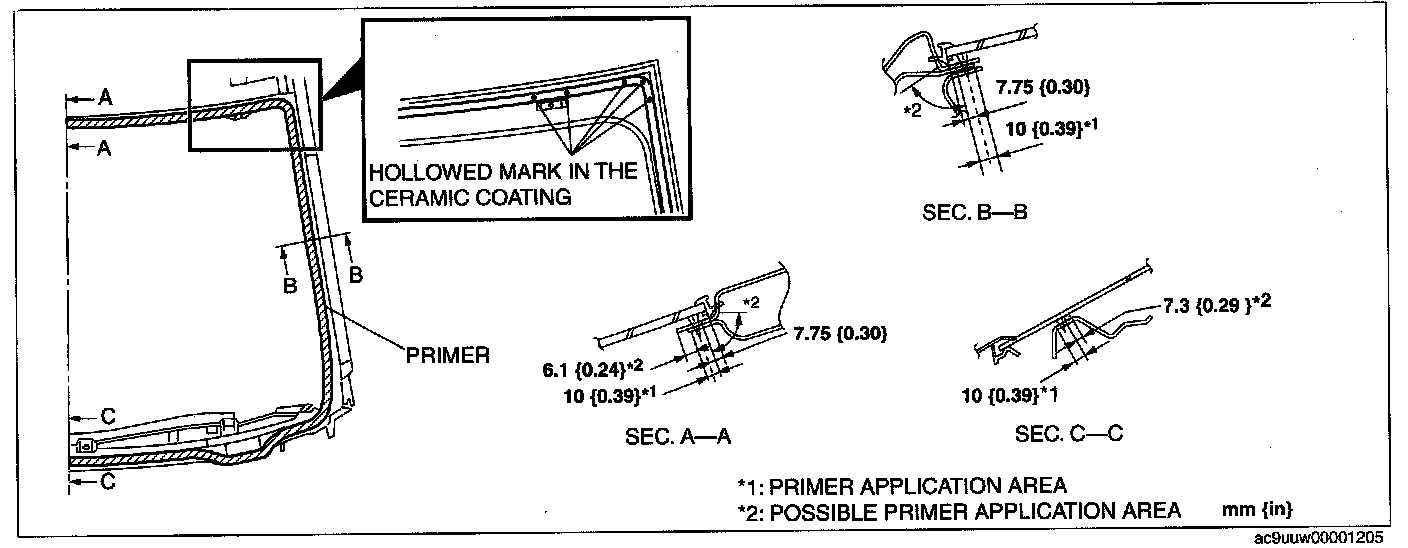 A
A
HOLLOWED MARK IN THE CERAMIC COATING
B
B
PRIMER
C
C
*2
7.75 {0.30}
10 {0.39}*1
SEC. B—B
*2
7.75 {0.30}
6.1 {0.24}*2
10 {0.39}*1
SEC. A—A
7.3 {0.29 }*2
10 {0.39}*1
SEC. C—C
*1: PRIMER APPLICATION AREA
*2: POSSIBLE PRIMER APPLICATION AREA mm {in}
ac9uuw00001205