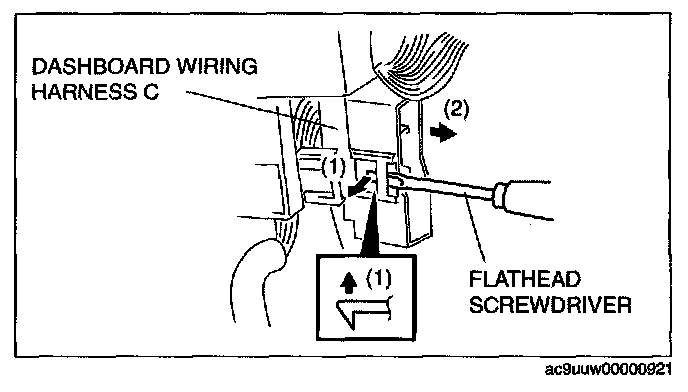 DASHBOARD WIRING HARNESS C

(2)

(1)

(1)

FLATHEAD SCREWDRIVER

ac9uuw00000921