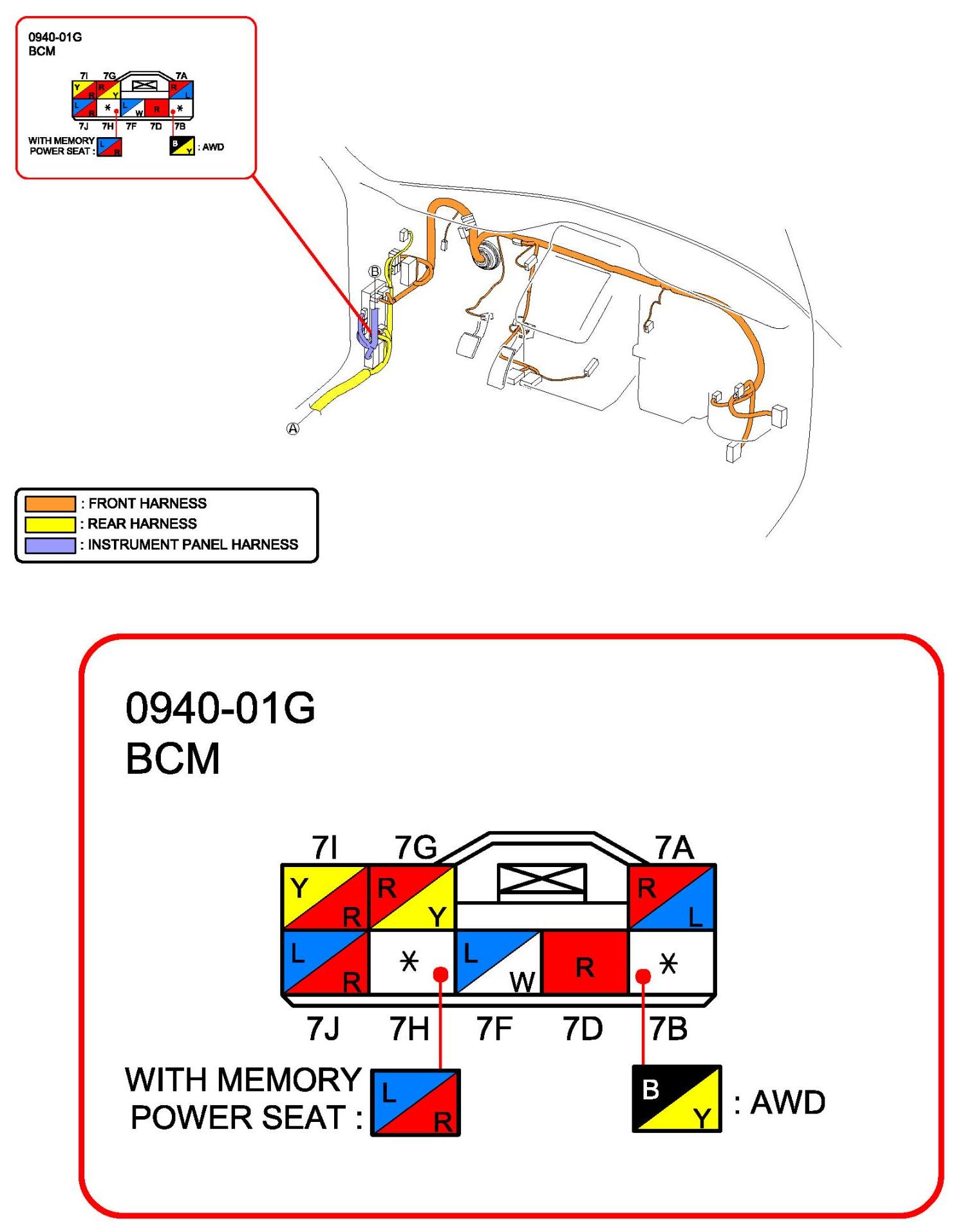 0940-01G
BCM

7I 7G 7A
Y R R Y R L
L R * L W R *
7J 7H 7F 7D 7B

WITH MEMORY POWER SEAT : L R

B Y : AWD

B

A

: FRONT HARNESS
: REAR HARNESS
: INSTRUMENT PANEL HARNESS

0940-01G
BCM

7I 7G 7A
Y R R Y R L
L R * L W R *
7J 7H 7F 7D 7B

WITH MEMORY POWER SEAT : L R

B Y : AWD