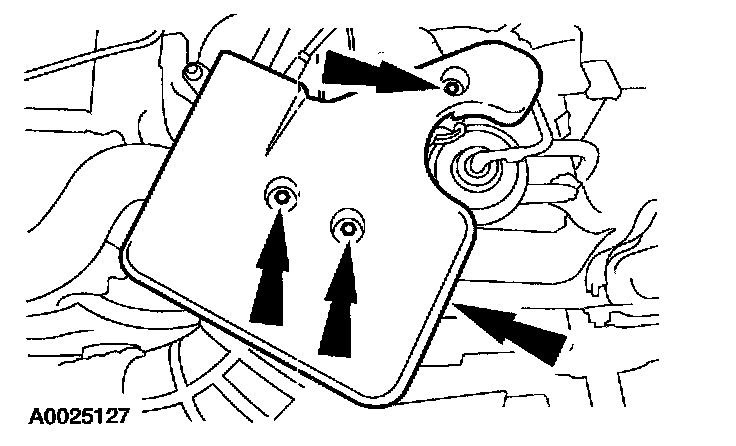 A0025127