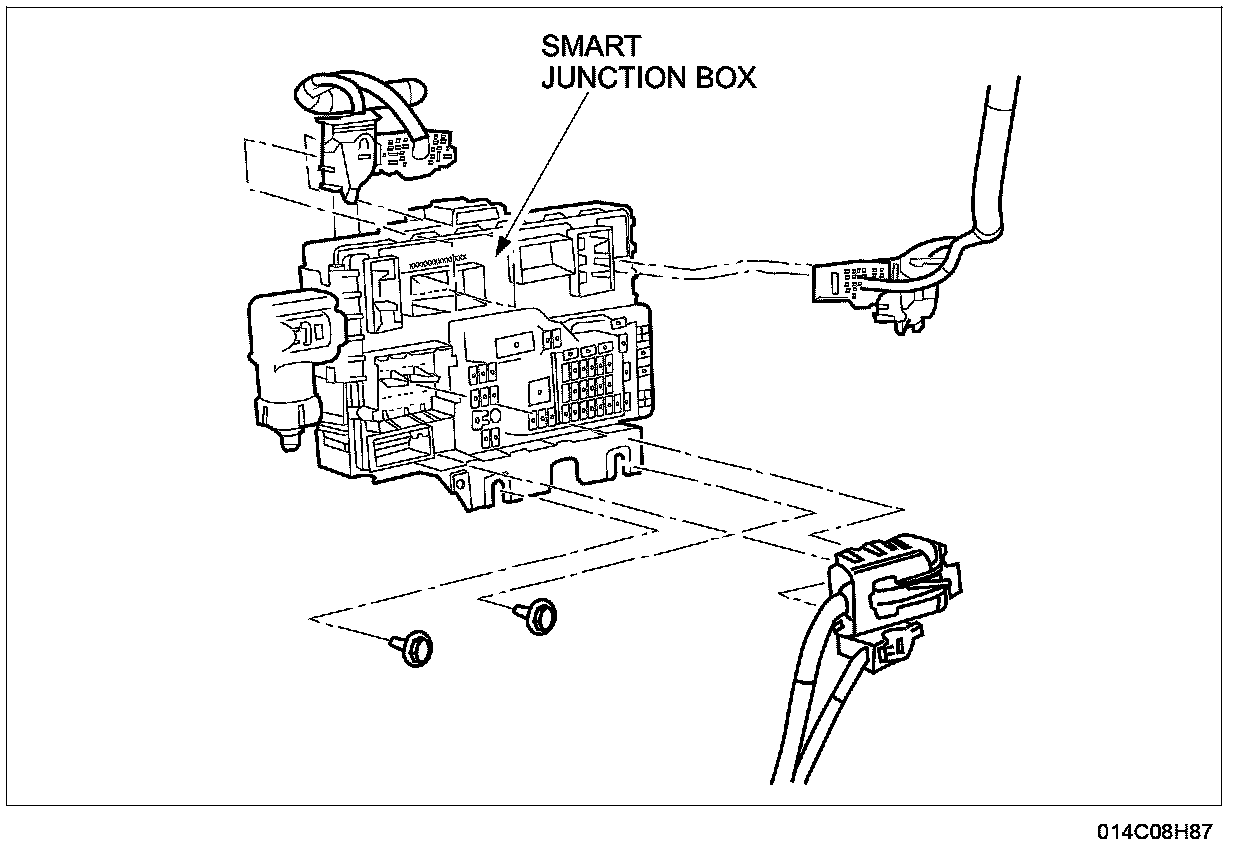 SMART
JUNCTION BOX

014C08H87