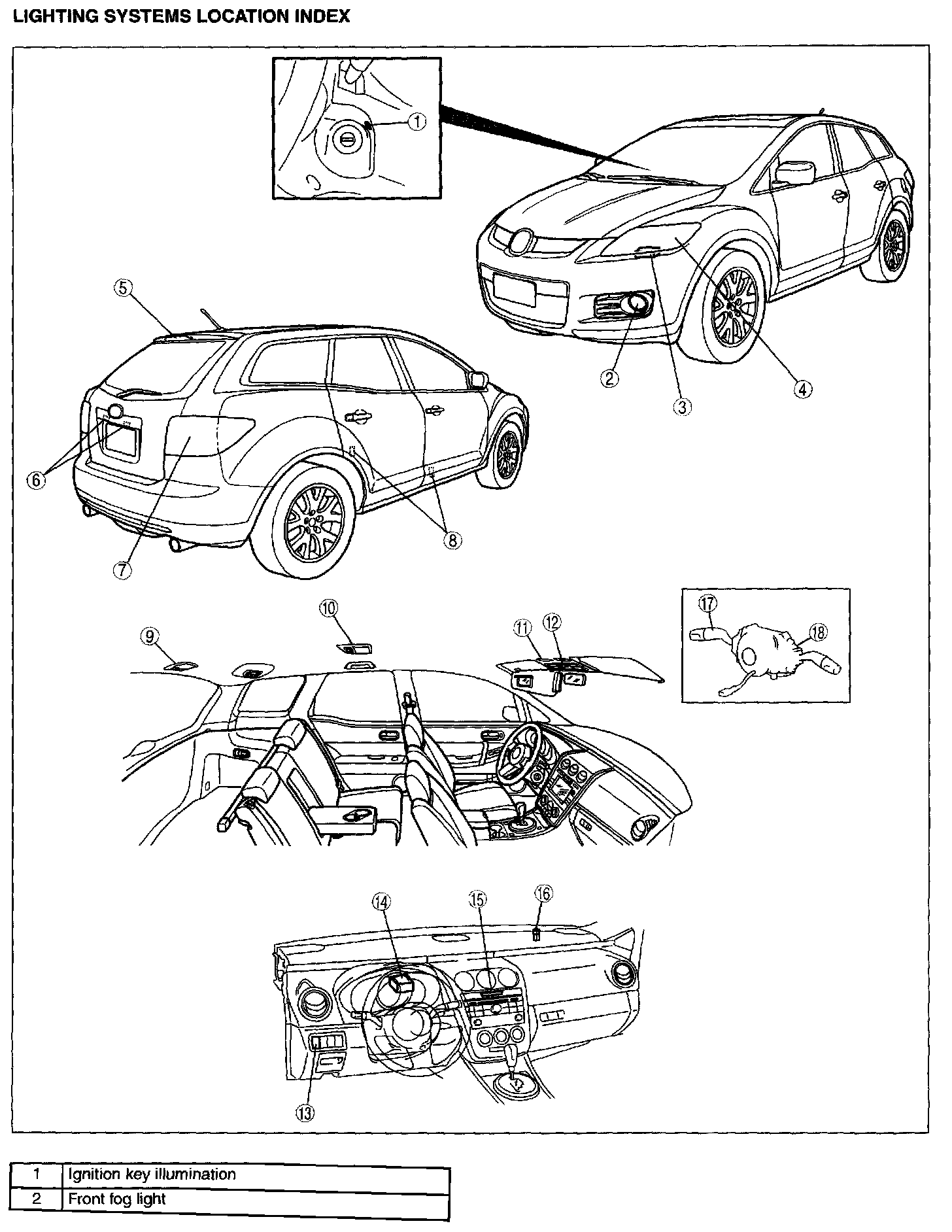 LIGHTING SYSTEMS LOCATION INDEX

1
2
3
4
5
6
7
8
9
10
11
12
17
18
14
15
16
13

| 1 | Ignition key illumination |
|---|---|
| 2 | Front fog light |