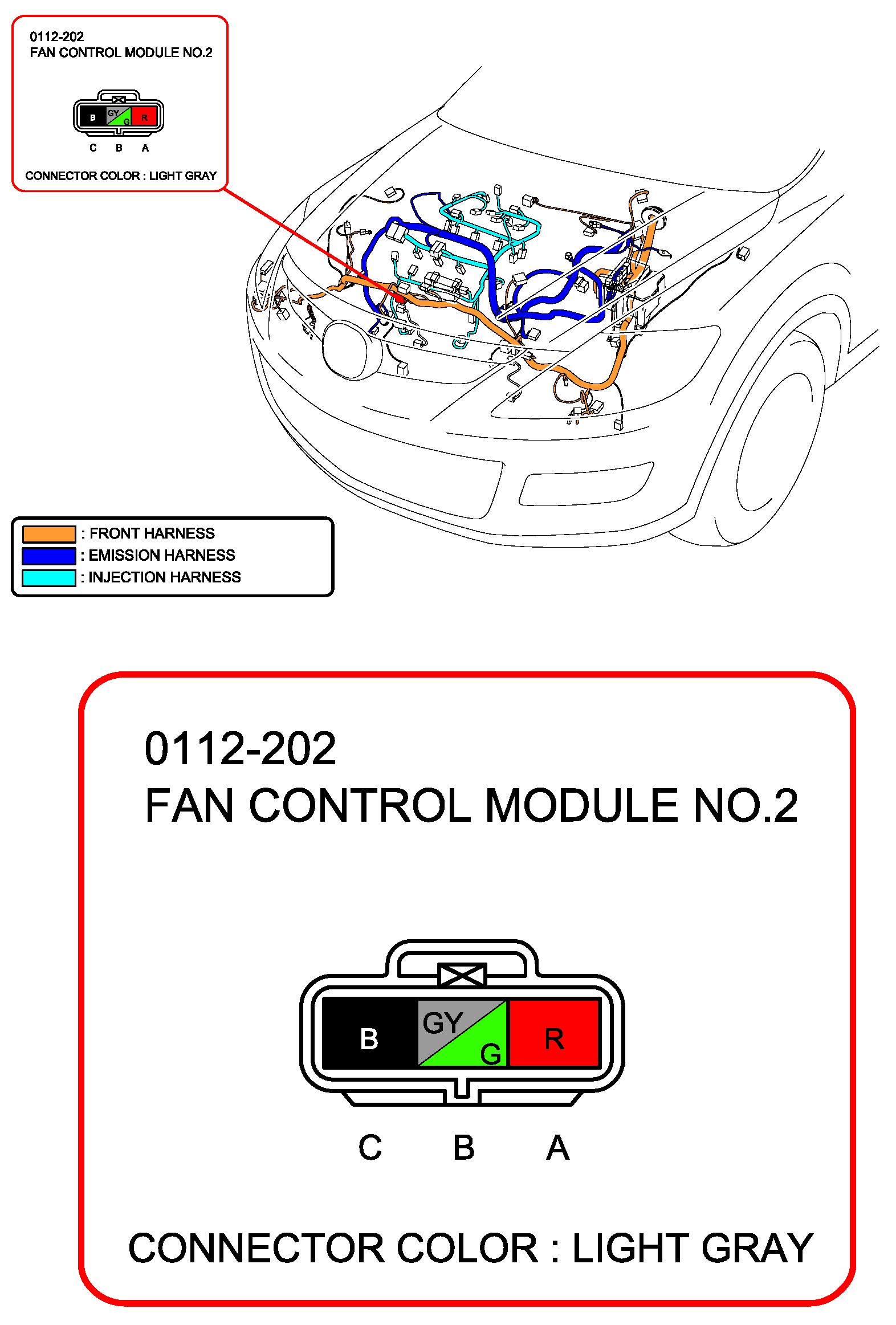 0112-202
FAN CONTROL MODULE NO.2

B GY G R

C B A

CONNECTOR COLOR : LIGHT GRAY

: FRONT HARNESS
: EMISSION HARNESS
: INJECTION HARNESS

0112-202
FAN CONTROL MODULE NO.2

B GY G R

C B A

CONNECTOR COLOR : LIGHT GRAY