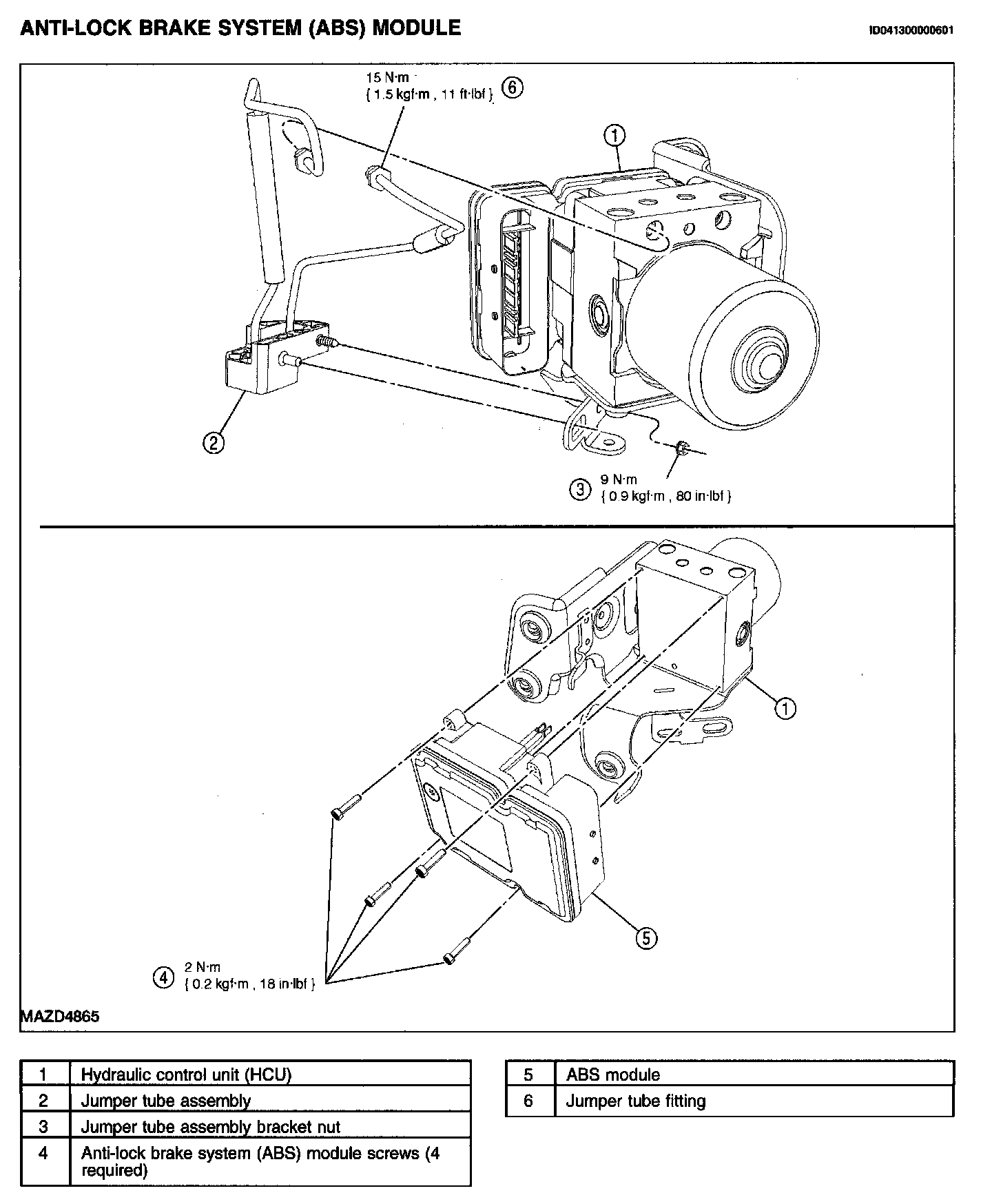 ANTI-LOCK BRAKE SYSTEM (ABS) MODULE

ID041300000601

15 N·m
{ 1.5 kgf·m , 11 ft·lbf } 6

1

2

3 9 N·m
{ 0.9 kgf·m , 80 in·lbf }

1

5

4 2 N·m
{ 0.2 kgf·m , 18 in·lbf }

MAZD4865

| 1 | Hydraulic control unit (HCU) |
|---|---|
| 2 | Jumper tube assembly |
| 3 | Jumper tube assembly bracket nut |
| 4 | Anti-lock brake system (ABS) module screws (4 required) |

| 5 | ABS module |
|---|---|
| 6 | Jumper tube fitting |