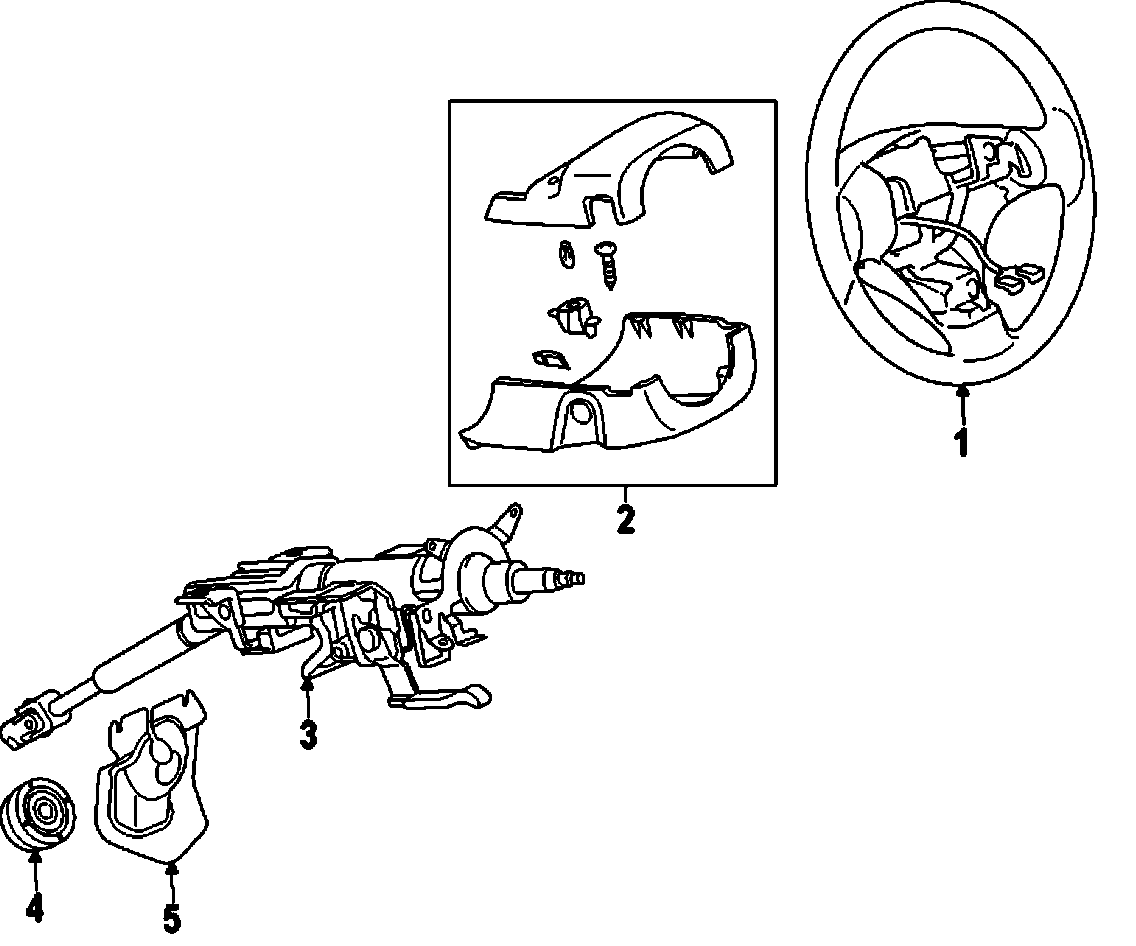 1

2

3

4

5