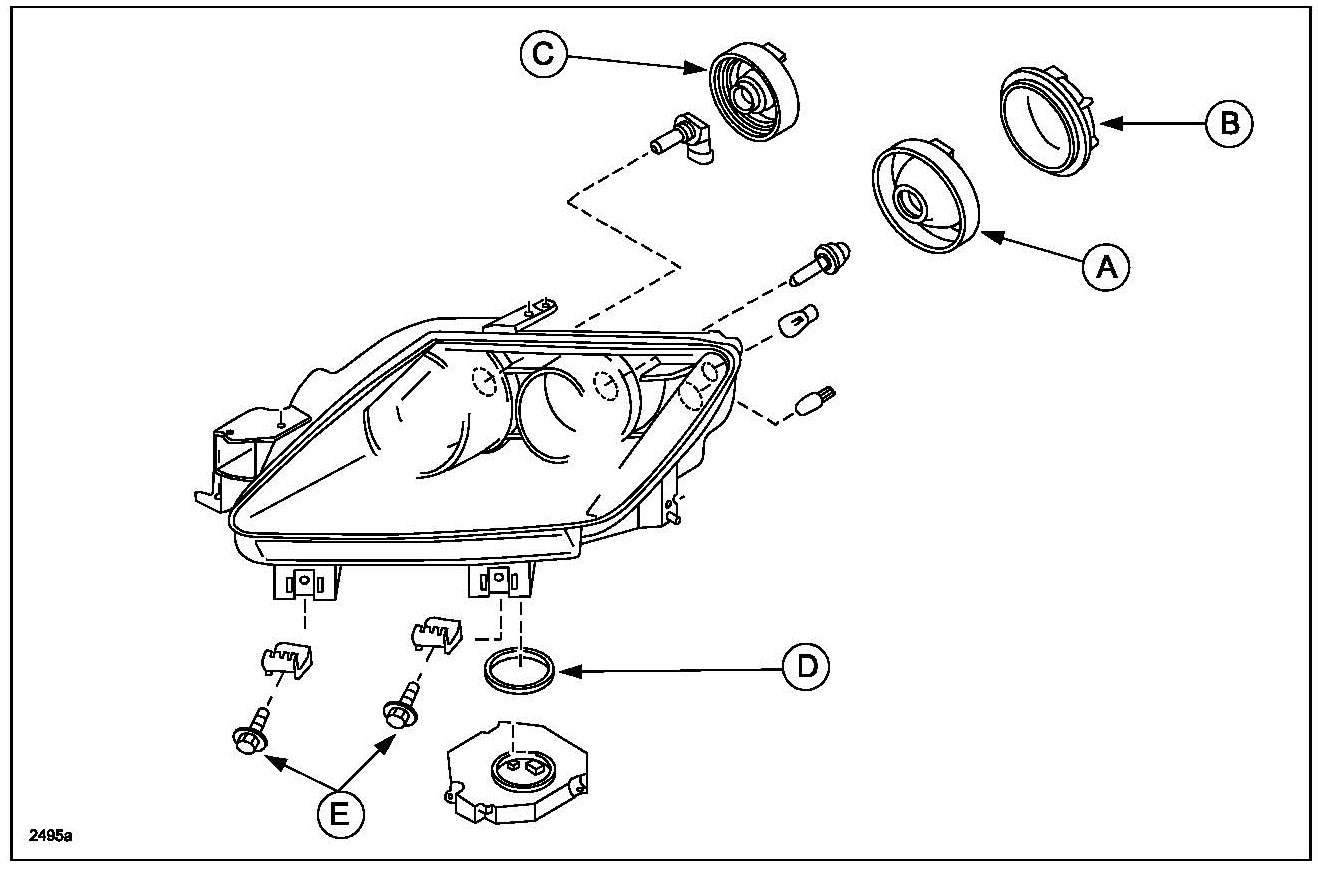 C
B
A
D
E
2495a