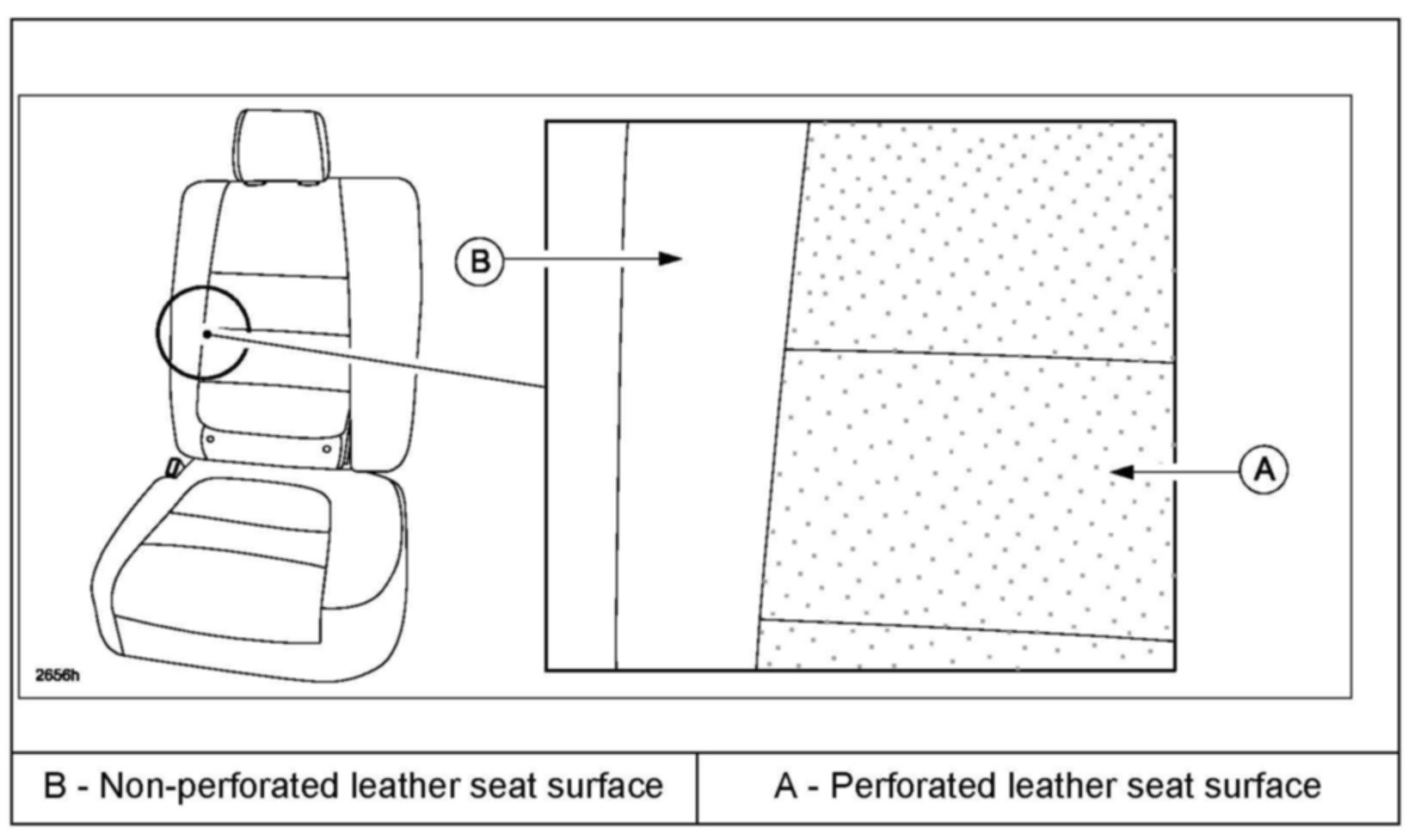 B

A

2656h

| B - Non-perforated leather seat surface | A - Perforated leather seat surface |
|---|---|