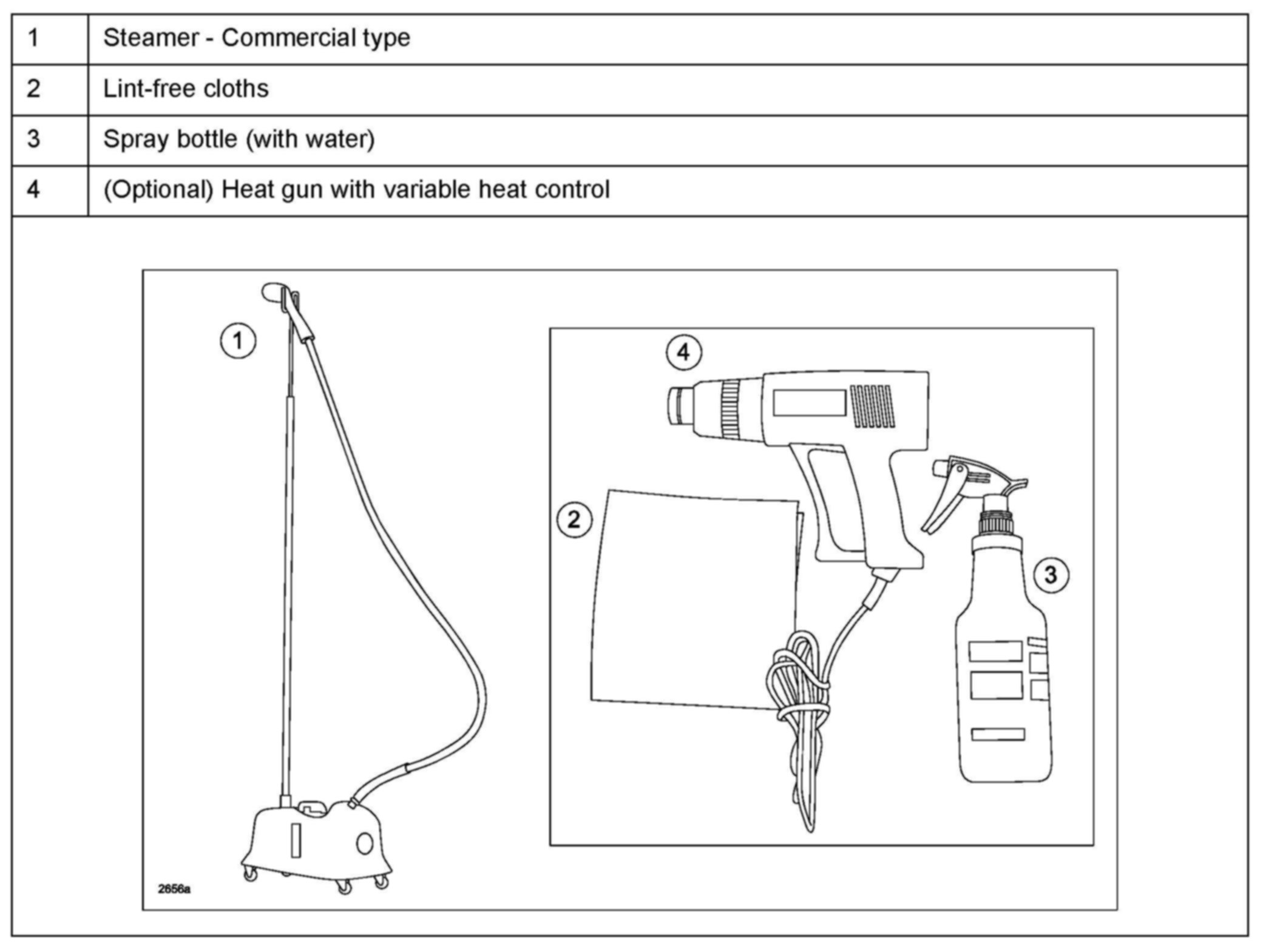 | 1 | Steamer - Commercial type |
|---|---|
| 2 | Lint-free cloths |
| 3 | Spray bottle (with water) |
| 4 | (Optional) Heat gun with variable heat control |

1

4

2

3

2656a