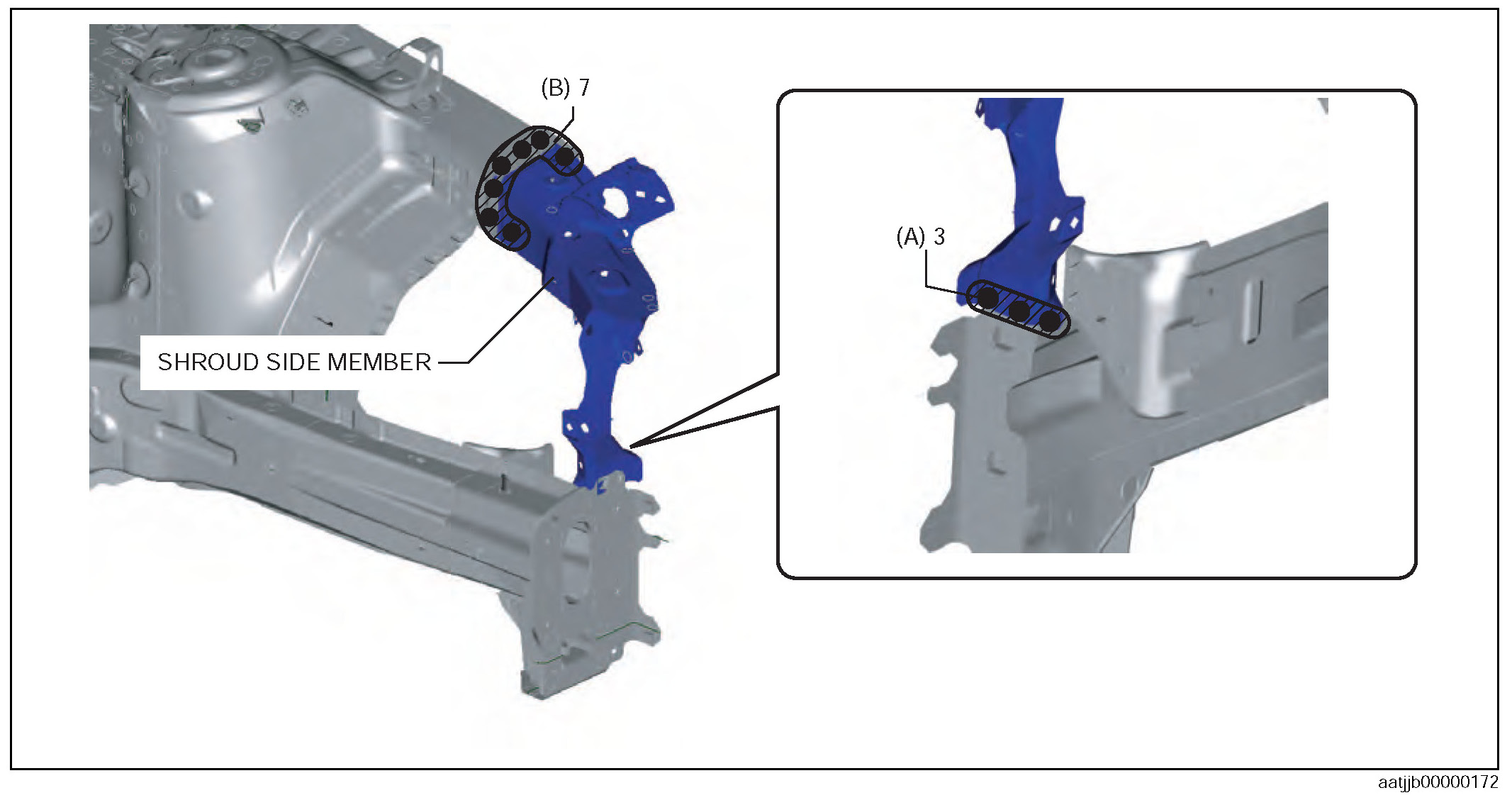 (B) 7

SHROUD SIDE MEMBER

(A) 3

aatjjb00000172