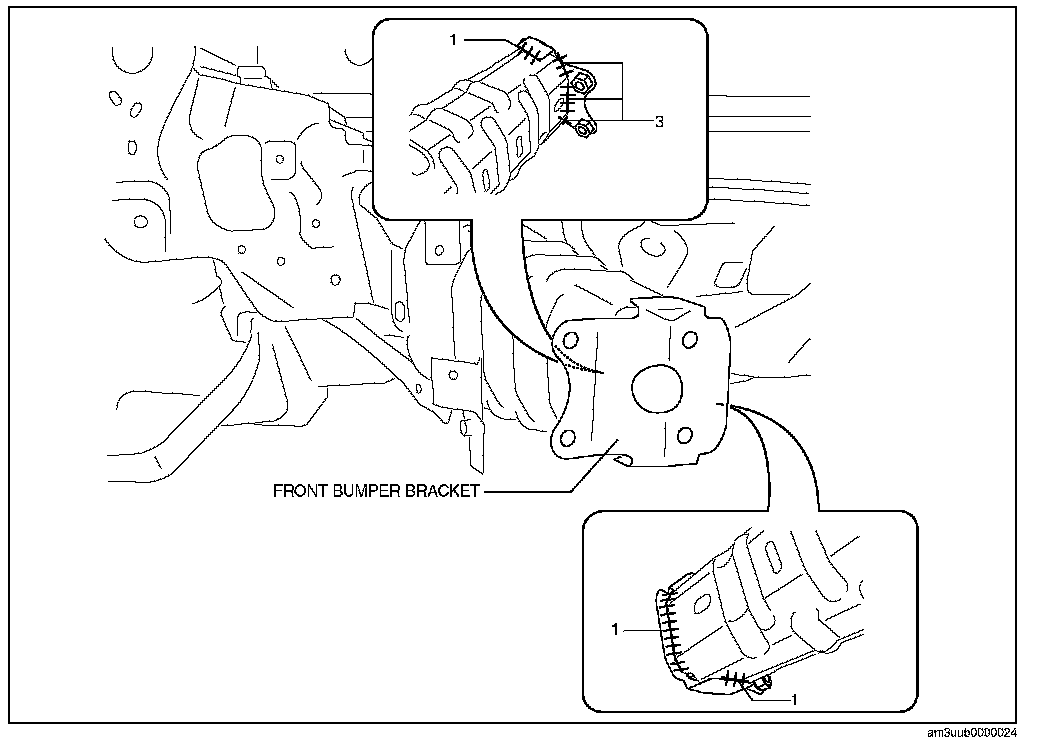 1
3
FRONT BUMPER BRACKET
1
1
am3uub0000024