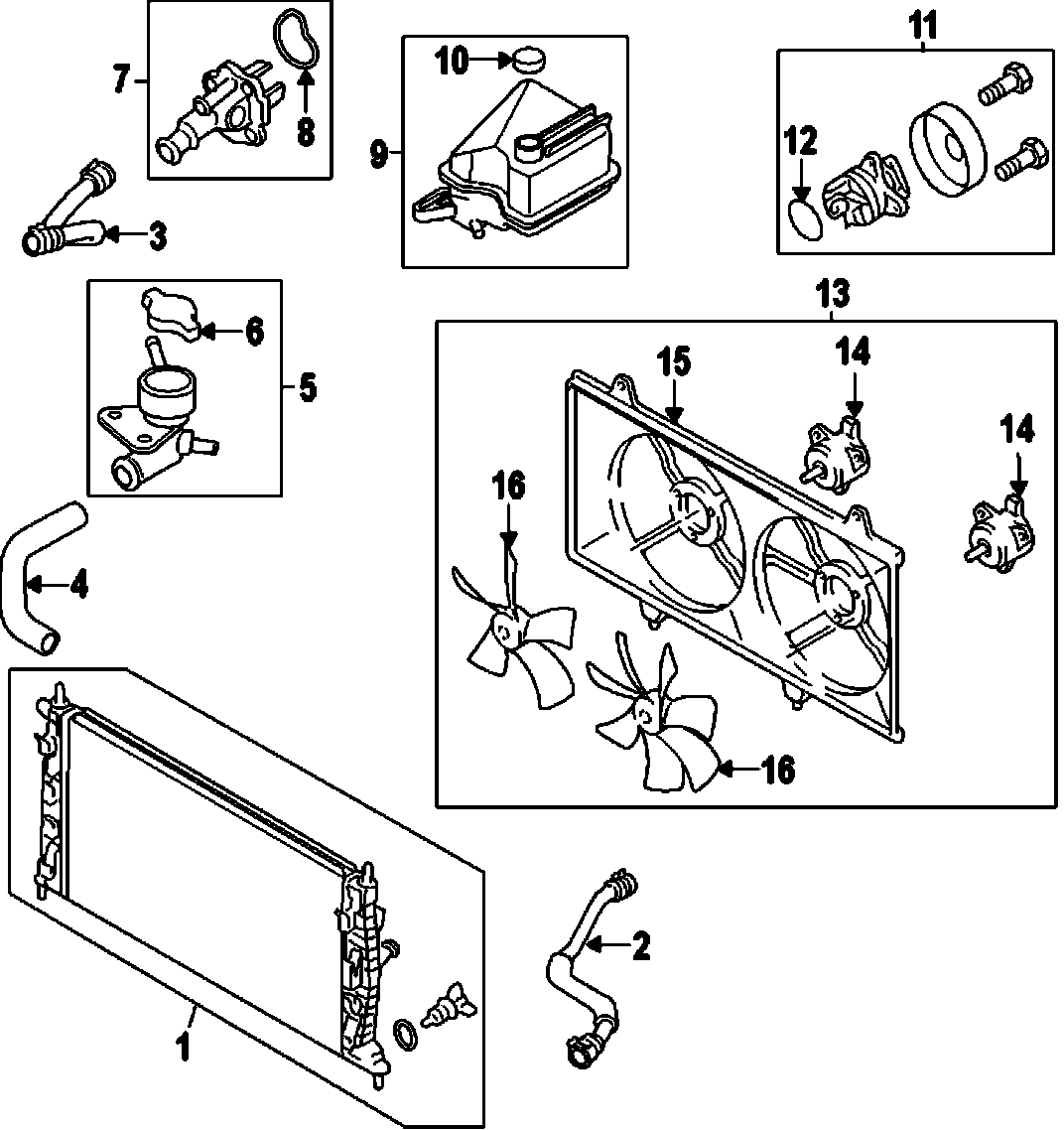 7
8
10
9
11
12
3
6
5
13
15
14
14
16
4
16
2
1