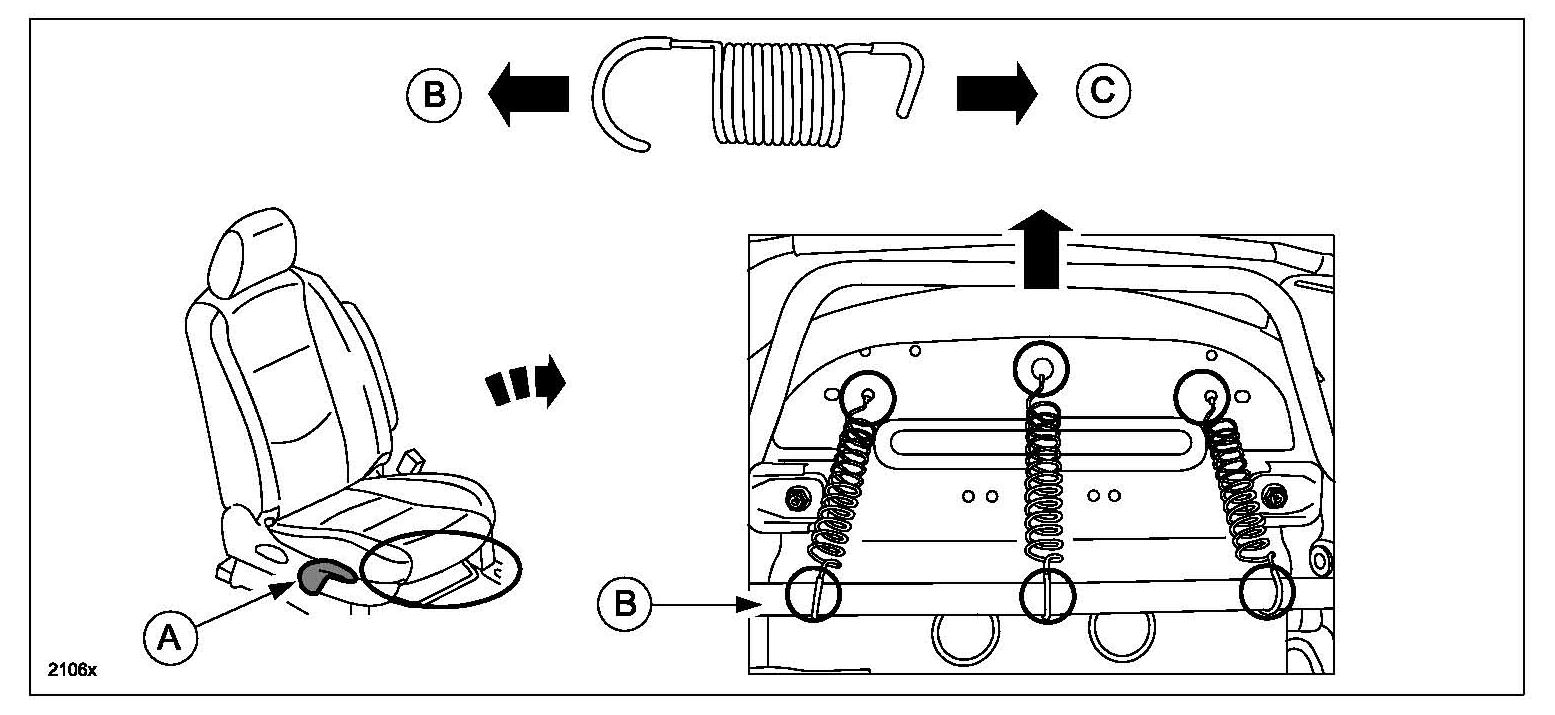 B
C
A
B
2106x