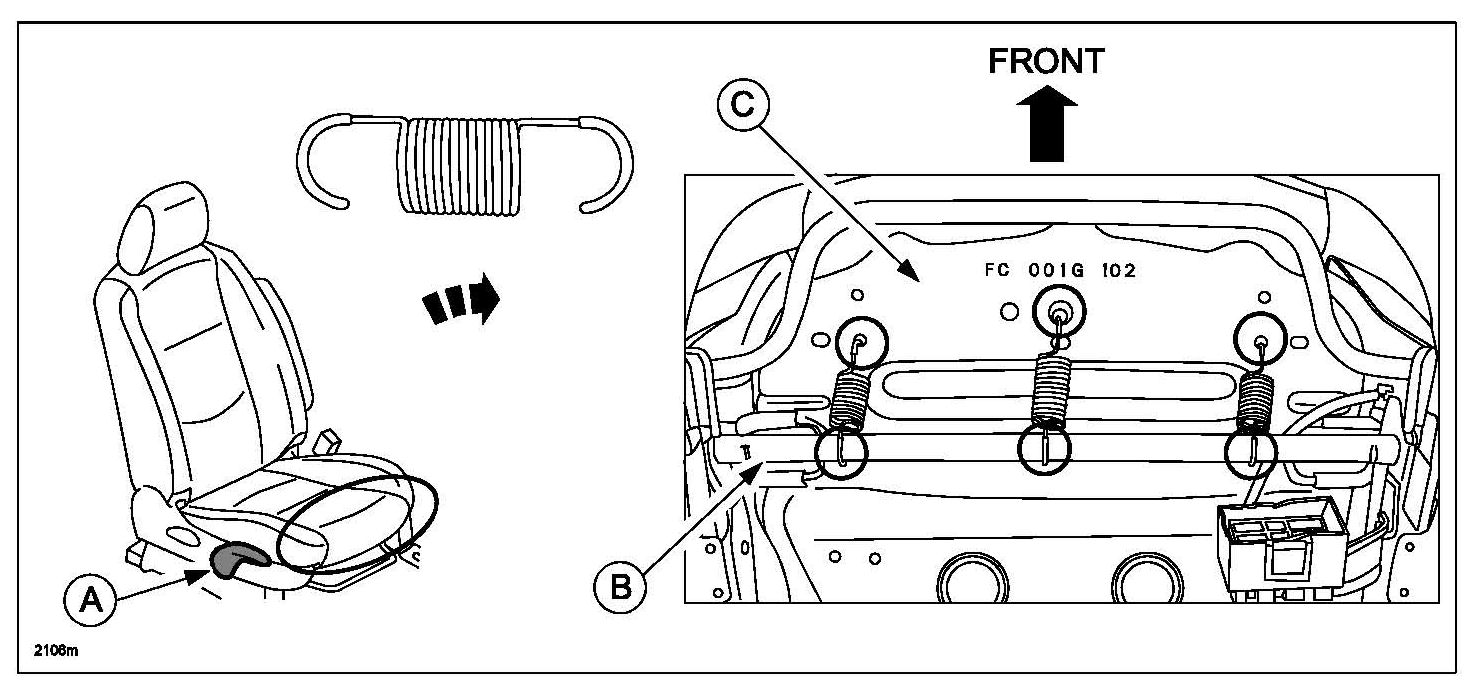 FRONT

C

FC 001G 102

A

B

2106m