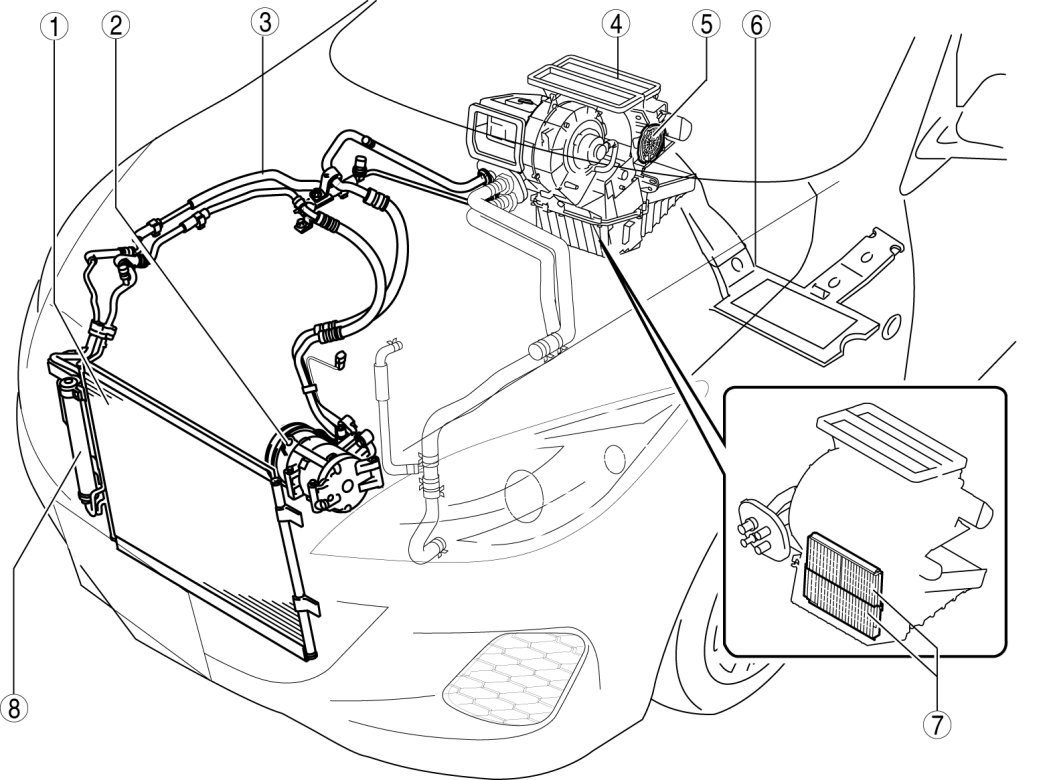 ①
②
③
④
⑤
⑥
⑦
⑧