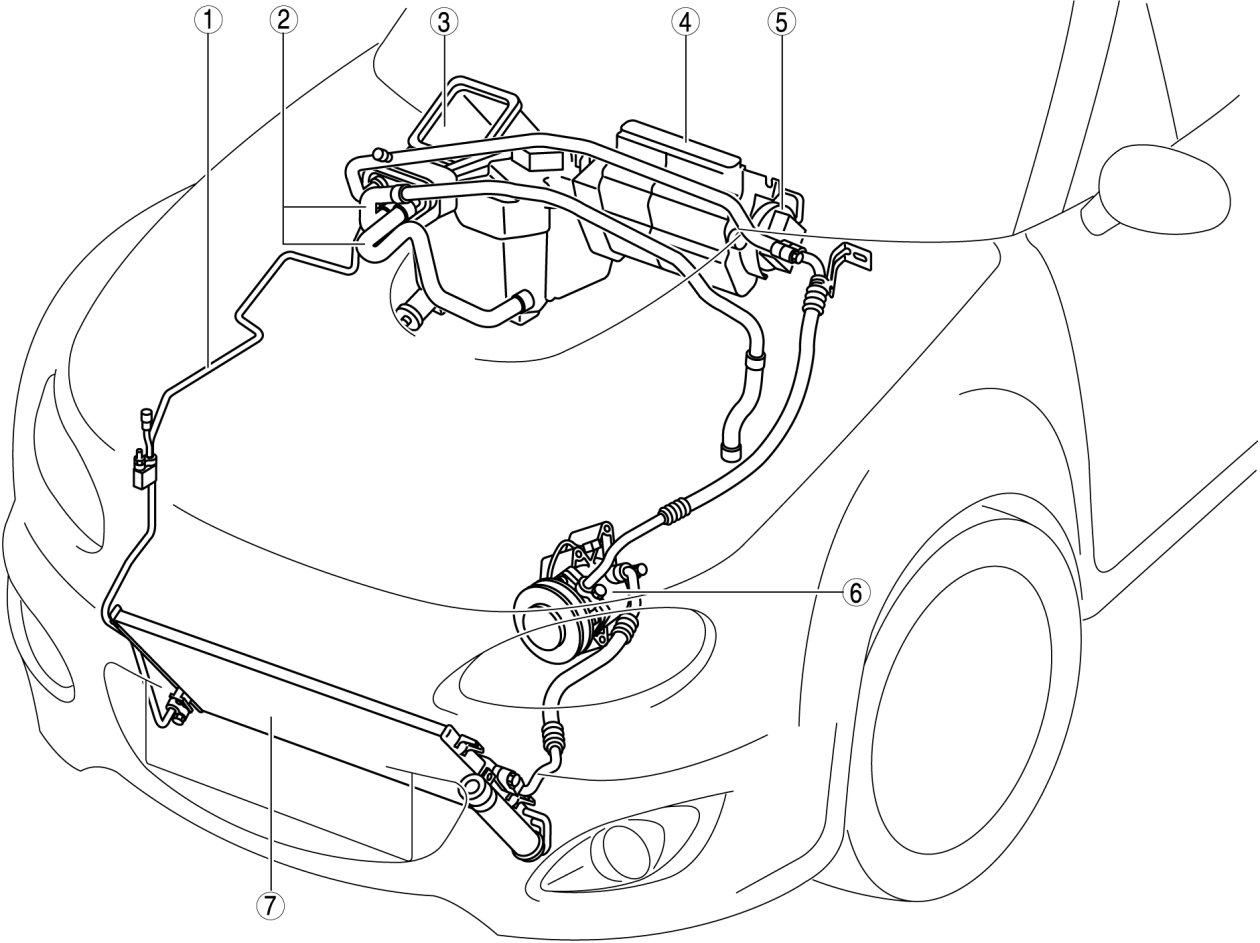 ①
②
③
④
⑤
⑥
⑦