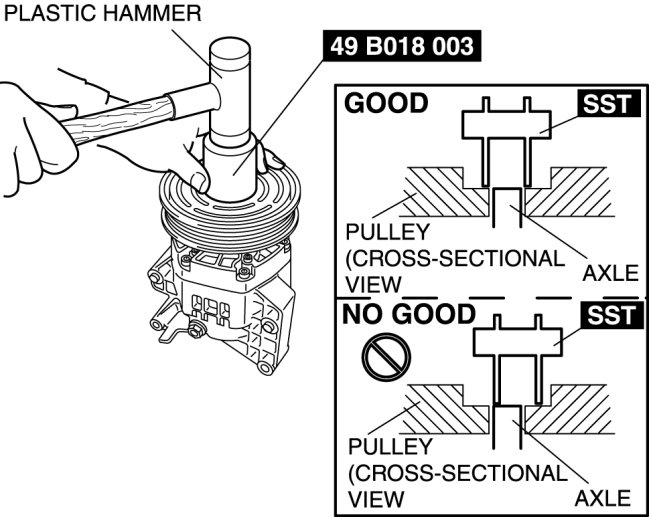 PLASTIC HAMMER

49 B018 003

GOOD

SST

PULLEY (CROSS-SECTIONAL VIEW

AXLE

NO GOOD

SST

PULLEY (CROSS-SECTIONAL VIEW

AXLE