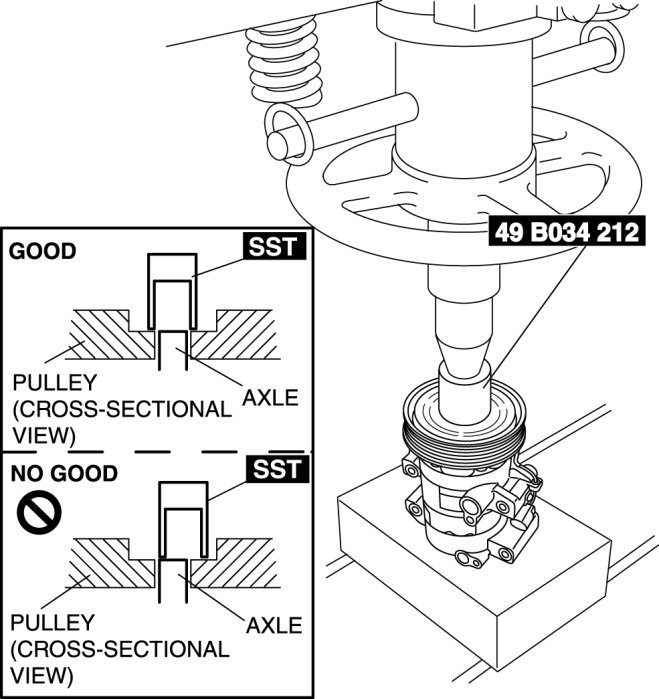 49 B034 212

GOOD

SST

PULLEY (CROSS-SECTIONAL VIEW)

AXLE

NO GOOD

SST

PULLEY (CROSS-SECTIONAL VIEW)

AXLE