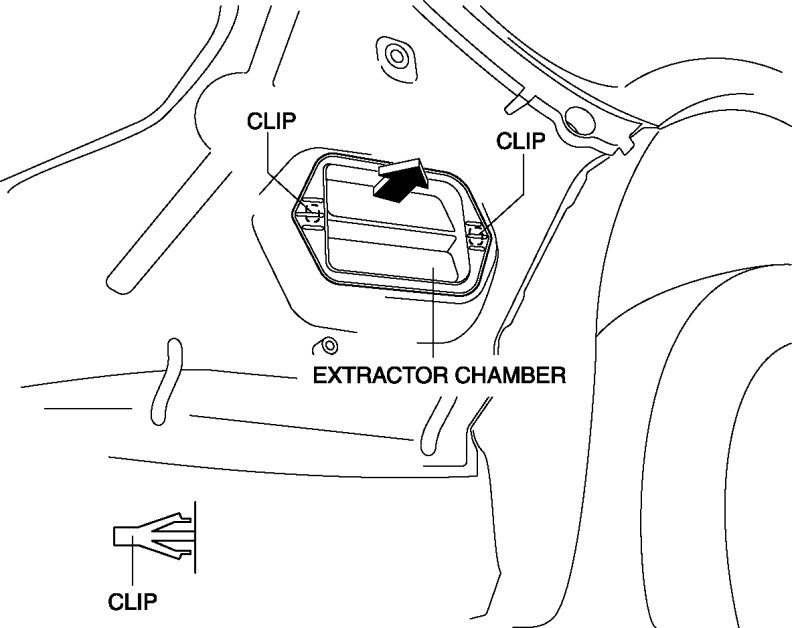 CLIP

CLIP

EXTRACTOR CHAMBER

CLIP