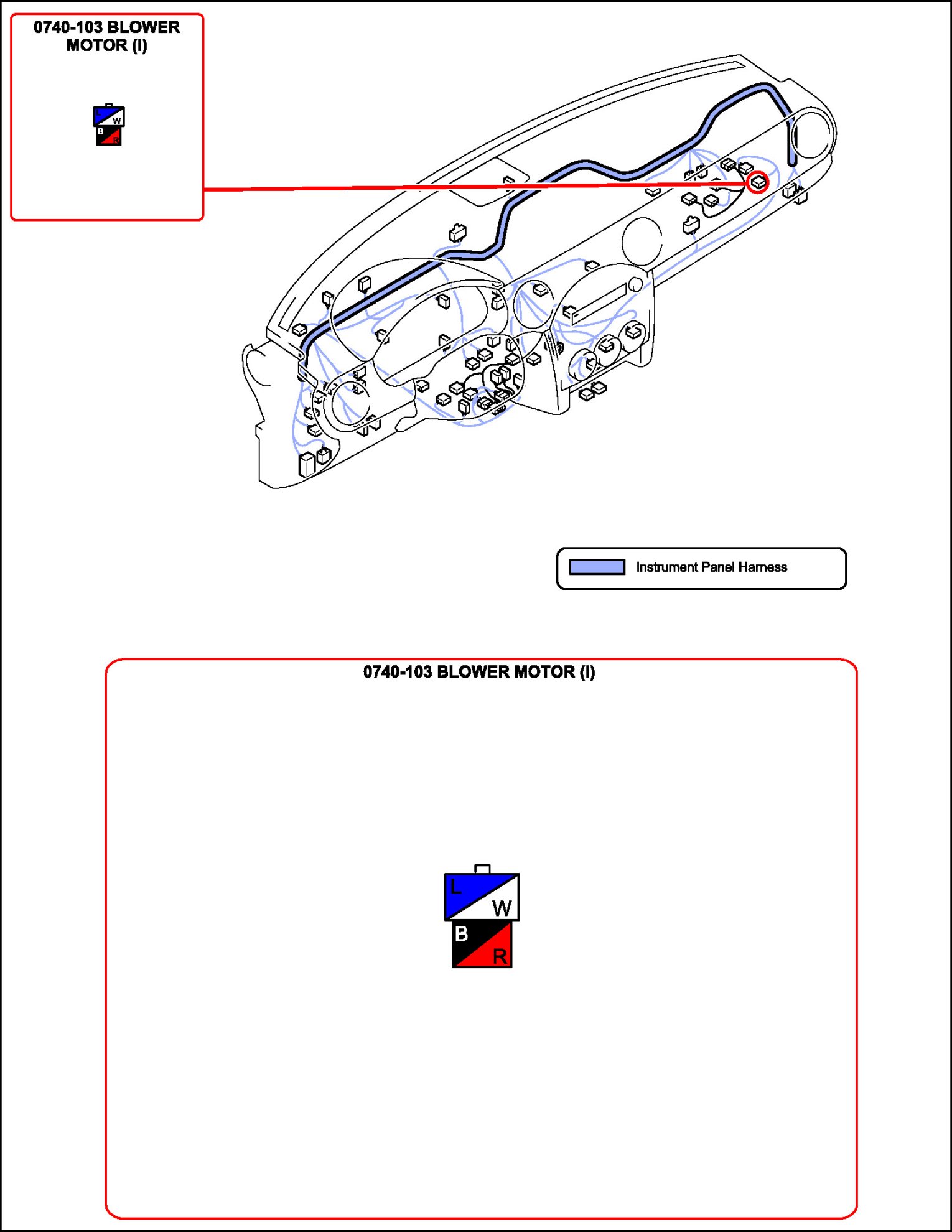 0740-103 BLOWER MOTOR (I)

L
W
B
R

Instrument Panel Harness

0740-103 BLOWER MOTOR (I)

L
W
B
R