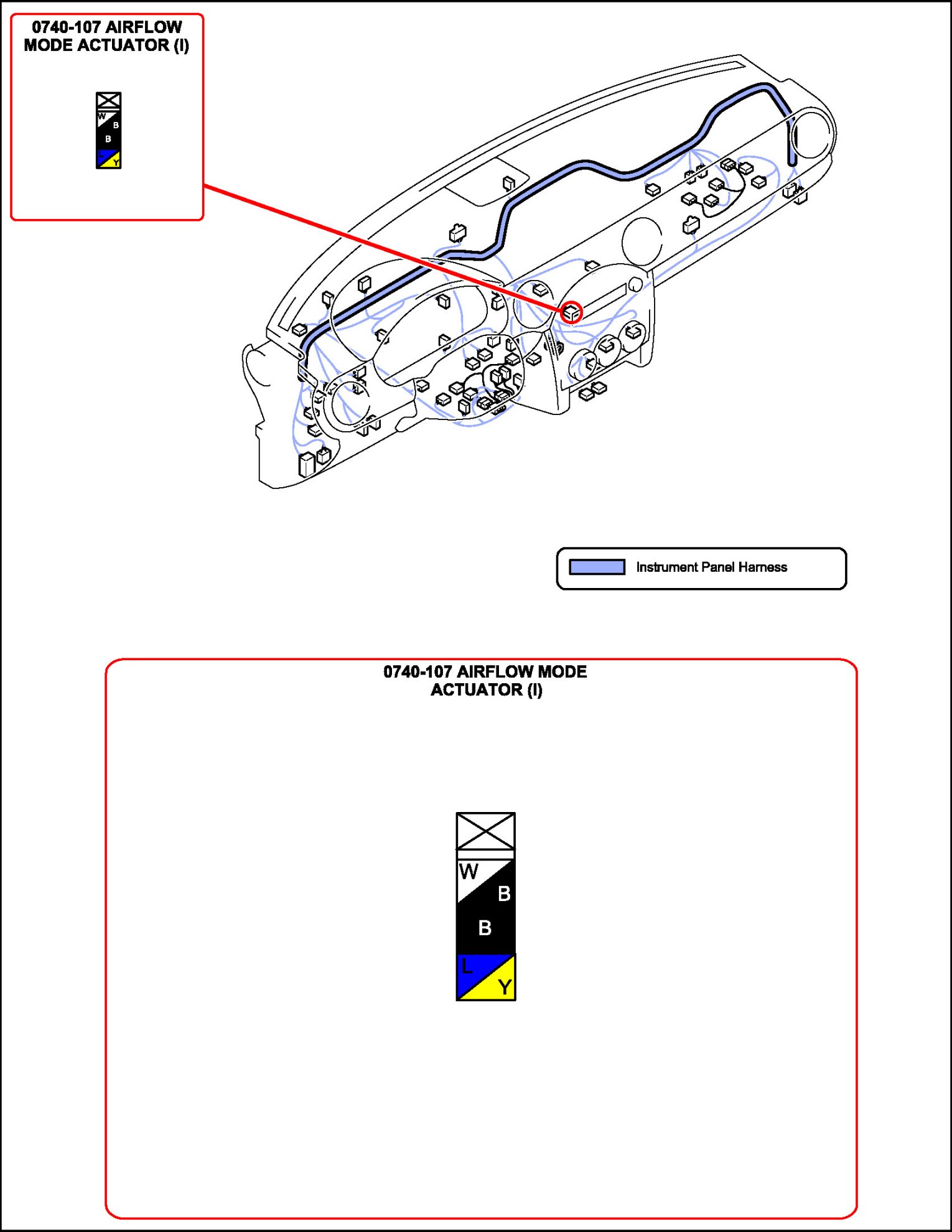 0740-107 AIRFLOW MODE ACTUATOR (I)

W
B
B
L
Y

Instrument Panel Harness

0740-107 AIRFLOW MODE ACTUATOR (I)

W
B
B
L
Y