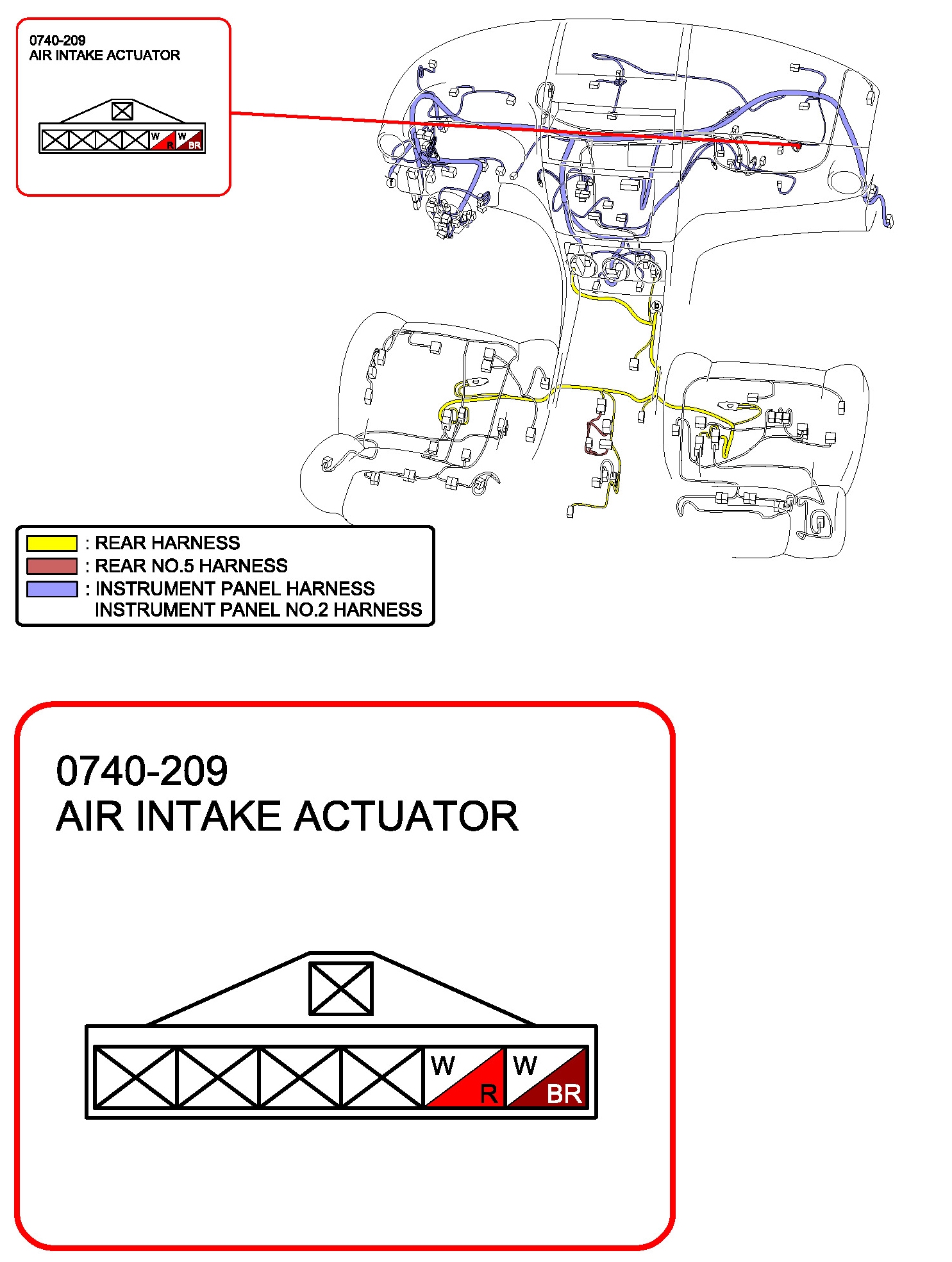 0740-209
AIR INTAKE ACTUATOR

W R W BR

f

b

: REAR HARNESS
: REAR NO.5 HARNESS
: INSTRUMENT PANEL HARNESS
INSTRUMENT PANEL NO.2 HARNESS

0740-209
AIR INTAKE ACTUATOR

W R W BR