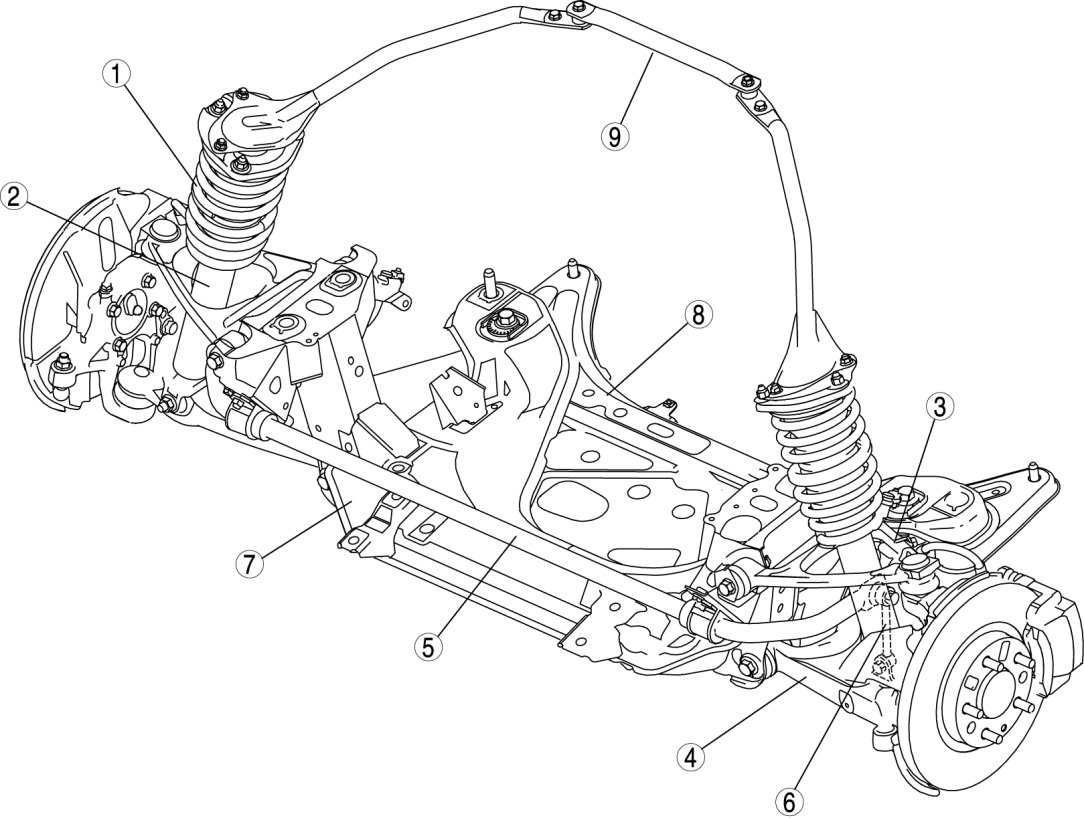 1
2
9
8
3
7
5
4
6