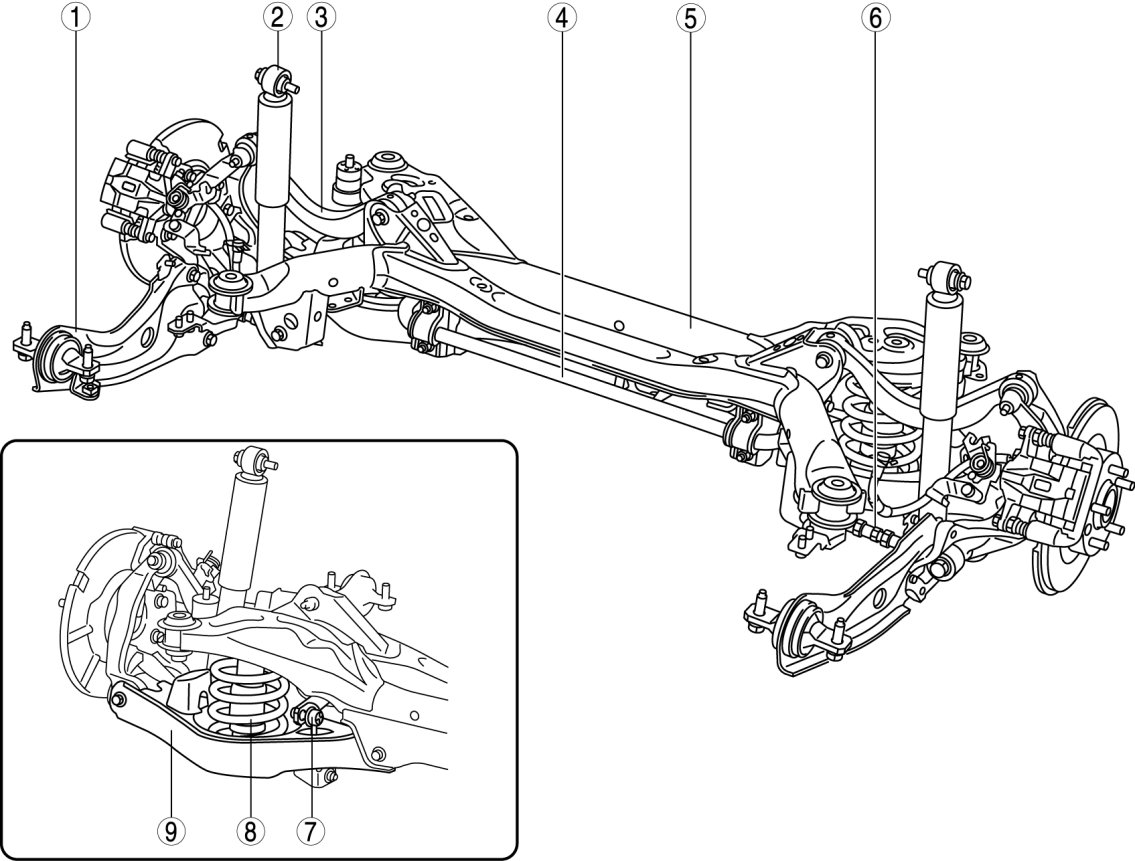 1
2
3
4
5
6
9
8
7