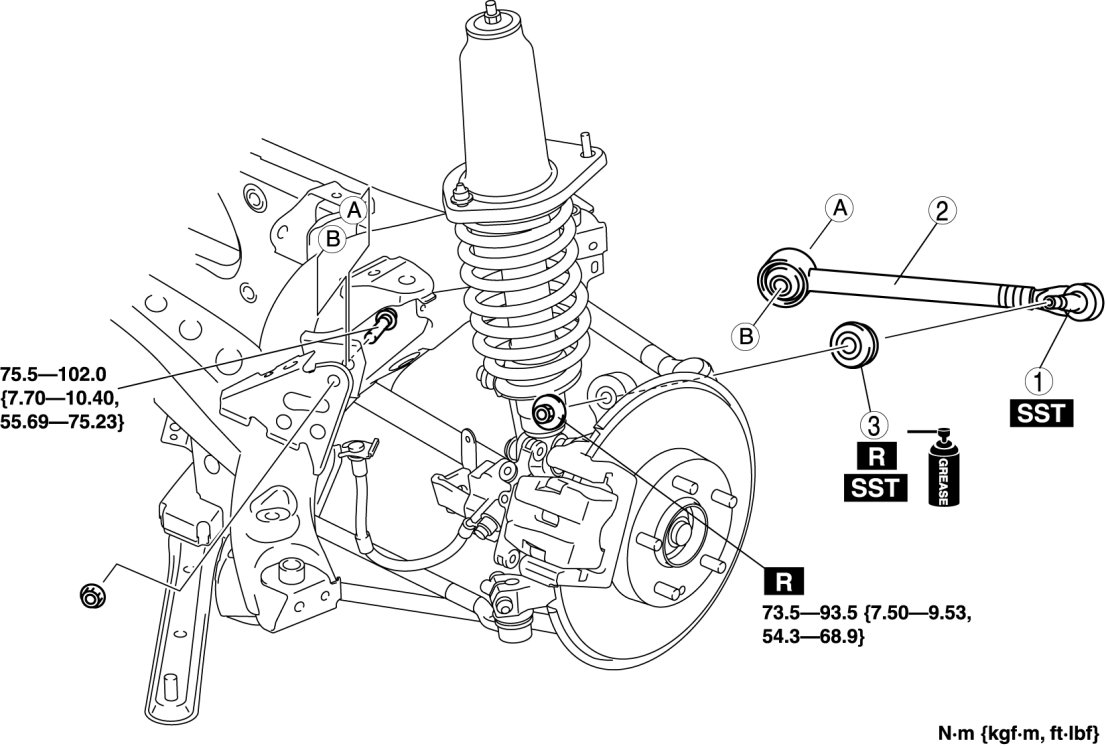 A
B
75.5—102.0 {7.70—10.40, 55.69—75.23}
A
2
B
1
SST
3
R
SST
GREASE
R
73.5—93.5 {7.50—9.53, 54.3—68.9}
N·m {kgf·m, ft·lbf}